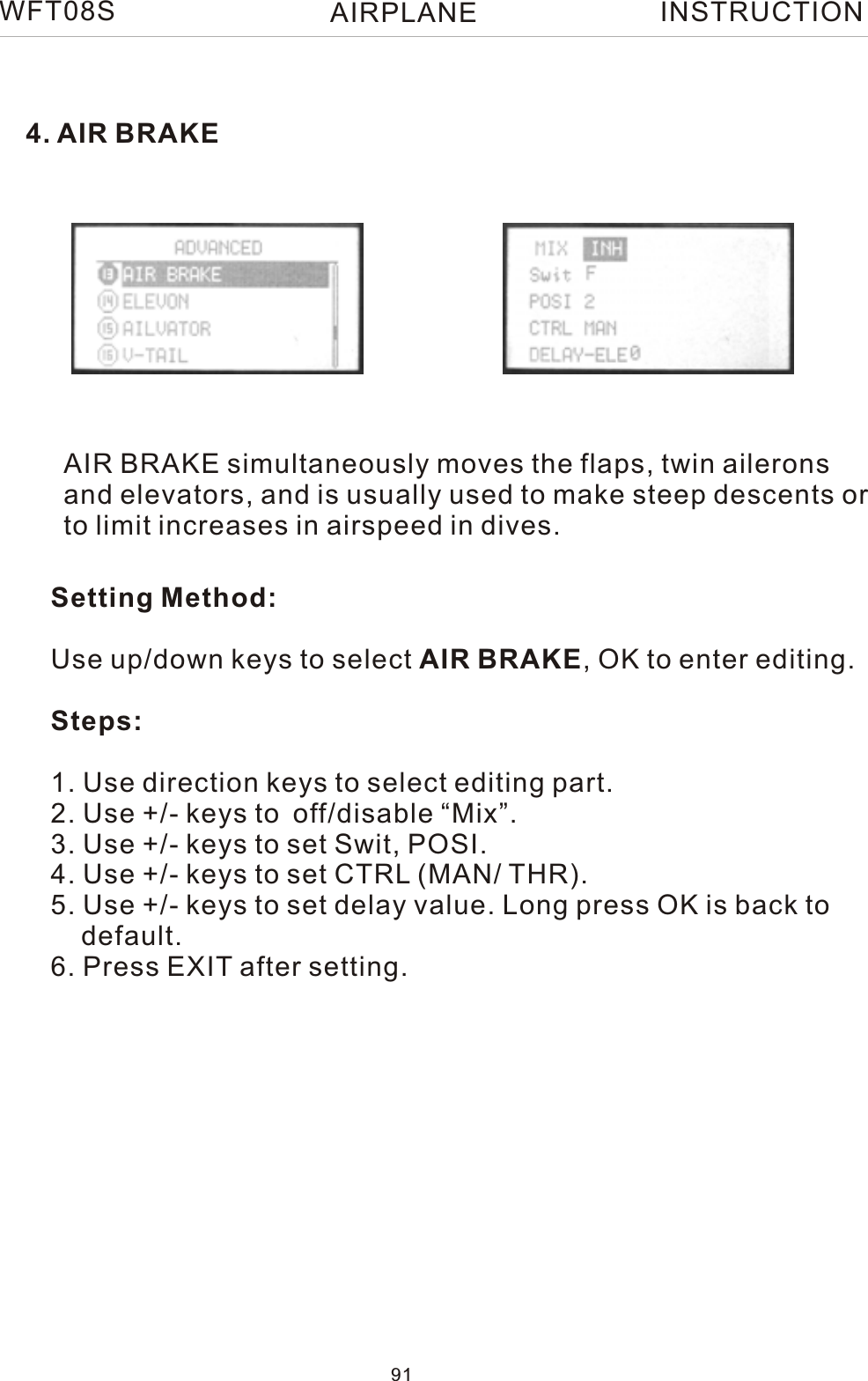 WFT08S AIRPLANE INSTRUCTION

4. AIR BRAKE

ADVANCED
13 AIR BRAKE
14 ELEVON
15 AILVATOR
16 V-TAIL

MIX INH
Swit F
POSI 2
CTRL MAN
DELAY-ELE 0

AIR BRAKE simultaneously moves the flaps, twin ailerons and elevators, and is usually used to make steep descents or to limit increases in airspeed in dives.

Setting Method:

Use up/down keys to select AIR BRAKE, OK to enter editing.

Steps:

1. Use direction keys to select editing part.
2. Use +/- keys to off/disable “Mix”.
3. Use +/- keys to set Swit, POSI.
4. Use +/- keys to set CTRL (MAN/ THR).
5. Use +/- keys to set delay value. Long press OK is back to default.
6. Press EXIT after setting.

91