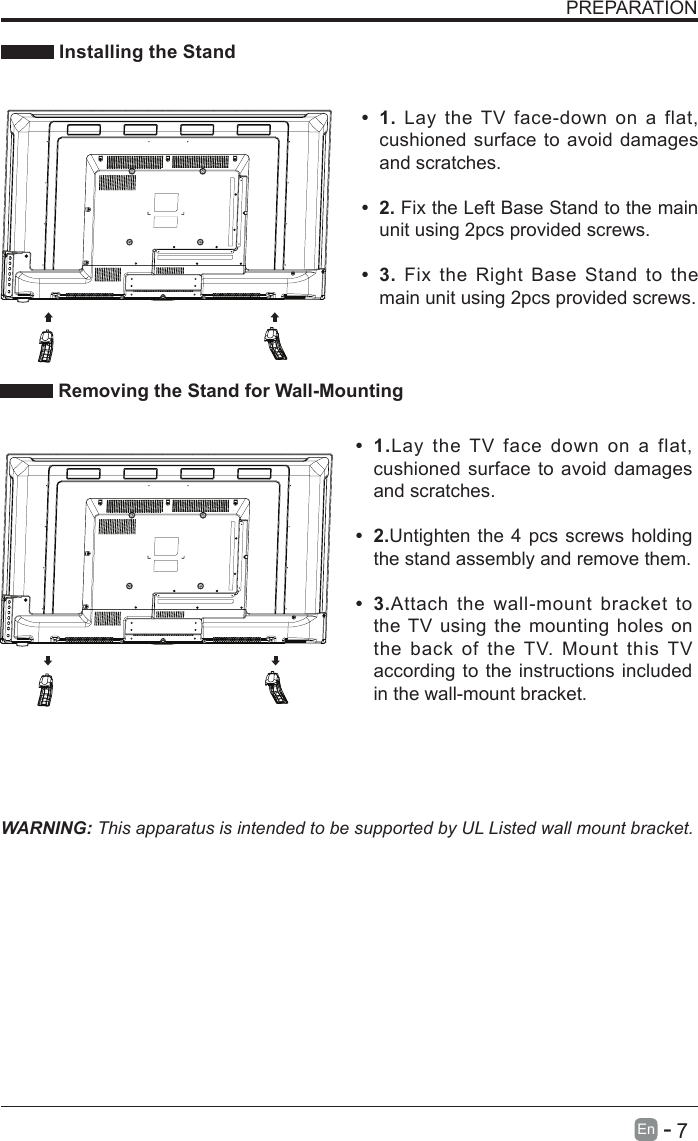 PREPARATION

Installing the Stand

• 1. Lay the TV face-down on a flat, cushioned surface to avoid damages and scratches.

• 2. Fix the Left Base Stand to the main unit using 2pcs provided screws.

• 3. Fix the Right Base Stand to the main unit using 2pcs provided screws.

Removing the Stand for Wall-Mounting

• 1.Lay the TV face down on a flat, cushioned surface to avoid damages and scratches.

• 2.Untighten the 4 pcs screws holding the stand assembly and remove them.

• 3.Attach the wall-mount bracket to the TV using the mounting holes on the back of the TV. Mount this TV according to the instructions included in the wall-mount bracket.

WARNING: This apparatus is intended to be supported by UL Listed wall mount bracket.

En - 7