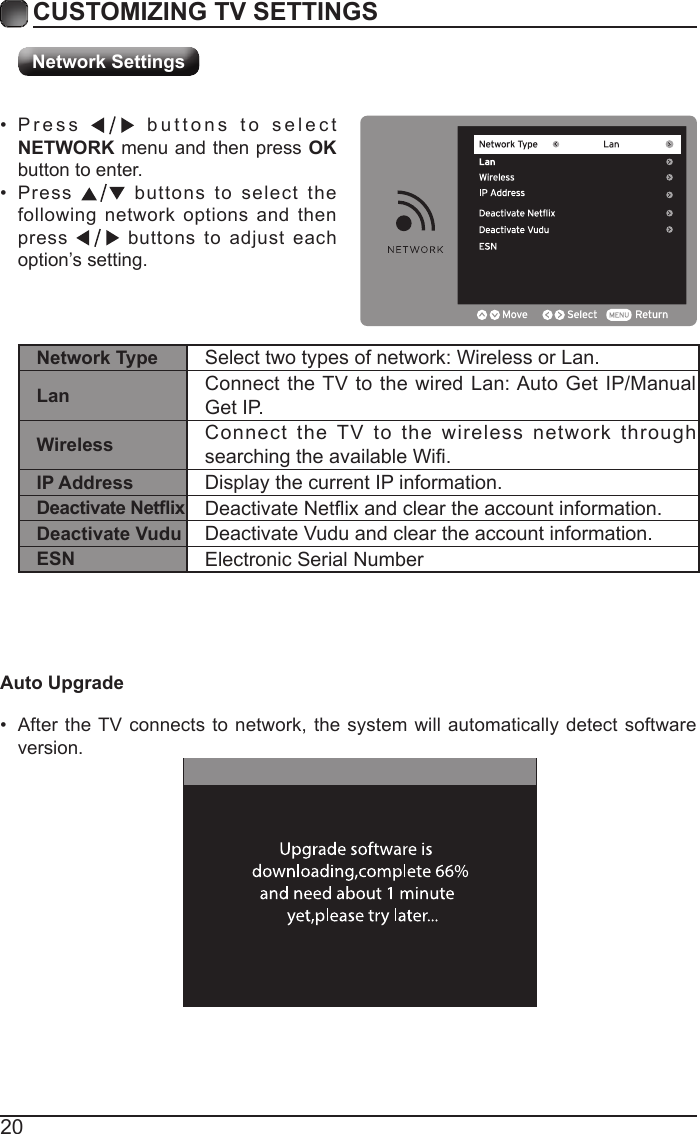 CUSTOMIZING TV SETTINGS

Network Settings

• Press ◀/▶ buttons to select **NETWORK** menu and then press **OK** button to enter.
• Press ▲/▼ buttons to select the following network options and then press ◀/▶ buttons to adjust each option's setting.

NETWORK

Network Type Lan
Lan
Wireless
IP Address
Deactivate Netflix
Deactivate Vudu
ESN

Move Select MENU Return

| Network Type | Select two types of network: Wireless or Lan. |
|---|---|
| Lan | Connect the TV to the wired Lan: Auto Get IP/Manual Get IP. |
| Wireless | Connect the TV to the wireless network through searching the available Wifi. |
| IP Address | Display the current IP information. |
| Deactivate Netflix | Deactivate Netflix and clear the account information. |
| Deactivate Vudu | Deactivate Vudu and clear the account information. |
| ESN | Electronic Serial Number |

Auto Upgrade

• After the TV connects to network, the system will automatically detect software version.

Upgrade software is downloading,complete 66% and need about 1 minute yet,please try later...

20