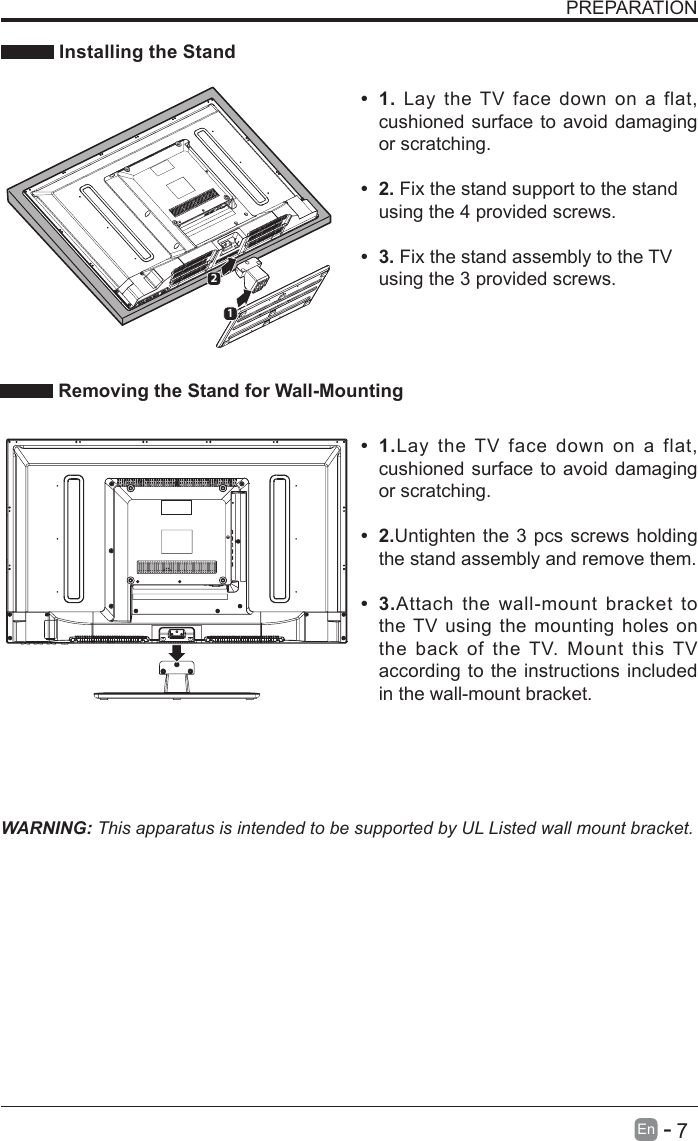 PREPARATION

Installing the Stand

2

1

• 1. Lay the TV face down on a flat, cushioned surface to avoid damaging or scratching.

• 2. Fix the stand support to the stand using the 4 provided screws.

• 3. Fix the stand assembly to the TV using the 3 provided screws.

Removing the Stand for Wall-Mounting

• 1.Lay the TV face down on a flat, cushioned surface to avoid damaging or scratching.

• 2.Untighten the 3 pcs screws holding the stand assembly and remove them.

• 3.Attach the wall-mount bracket to the TV using the mounting holes on the back of the TV. Mount this TV according to the instructions included in the wall-mount bracket.

WARNING: This apparatus is intended to be supported by UL Listed wall mount bracket.

En - 7