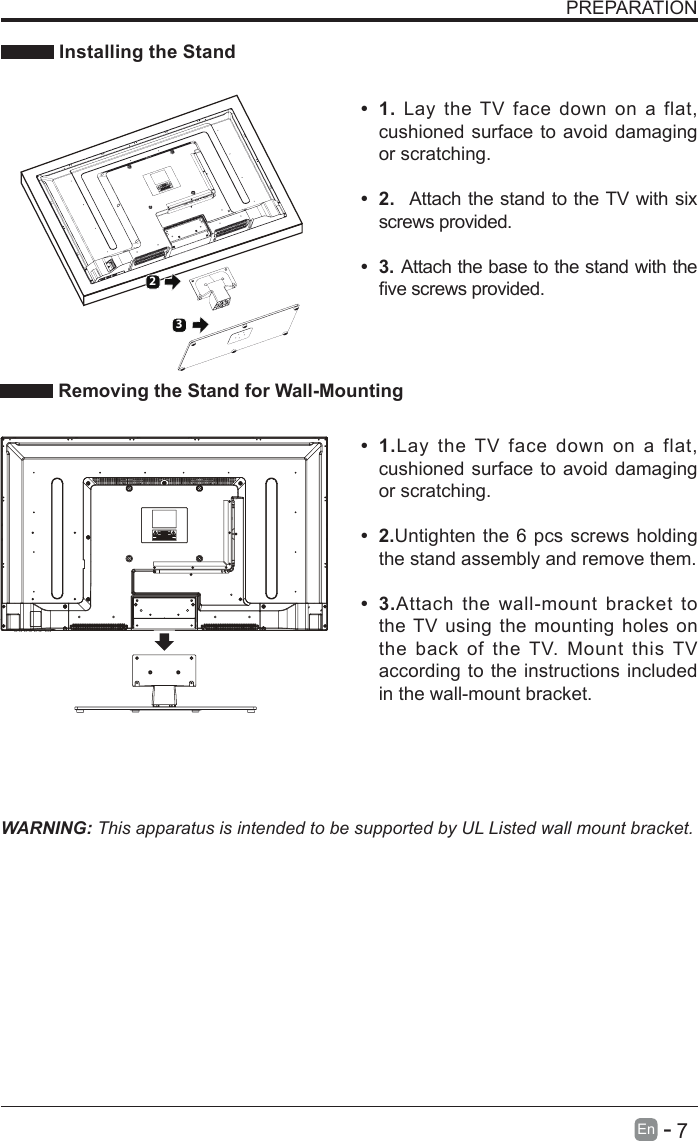 PREPARATION

Installing the Stand

2

3

• 1. Lay the TV face down on a flat, cushioned surface to avoid damaging or scratching.

• 2. Attach the stand to the TV with six screws provided.

• 3. Attach the base to the stand with the five screws provided.

Removing the Stand for Wall-Mounting

• 1.Lay the TV face down on a flat, cushioned surface to avoid damaging or scratching.

• 2.Untighten the 6 pcs screws holding the stand assembly and remove them.

• 3.Attach the wall-mount bracket to the TV using the mounting holes on the back of the TV. Mount this TV according to the instructions included in the wall-mount bracket.

WARNING: This apparatus is intended to be supported by UL Listed wall mount bracket.

En - 7