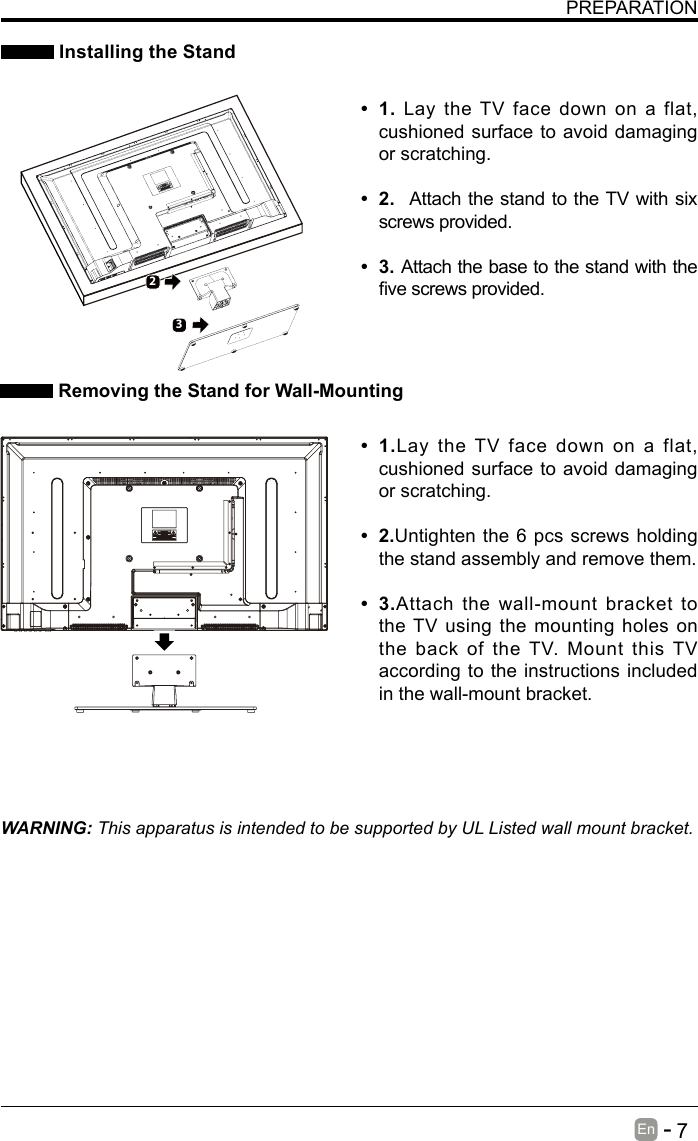 PREPARATION

Installing the Stand

2

3

• 1. Lay the TV face down on a flat, cushioned surface to avoid damaging or scratching.

• 2. Attach the stand to the TV with six screws provided.

• 3. Attach the base to the stand with the five screws provided.

Removing the Stand for Wall-Mounting

• 1.Lay the TV face down on a flat, cushioned surface to avoid damaging or scratching.

• 2.Untighten the 6 pcs screws holding the stand assembly and remove them.

• 3.Attach the wall-mount bracket to the TV using the mounting holes on the back of the TV. Mount this TV according to the instructions included in the wall-mount bracket.

WARNING: This apparatus is intended to be supported by UL Listed wall mount bracket.

En - 7