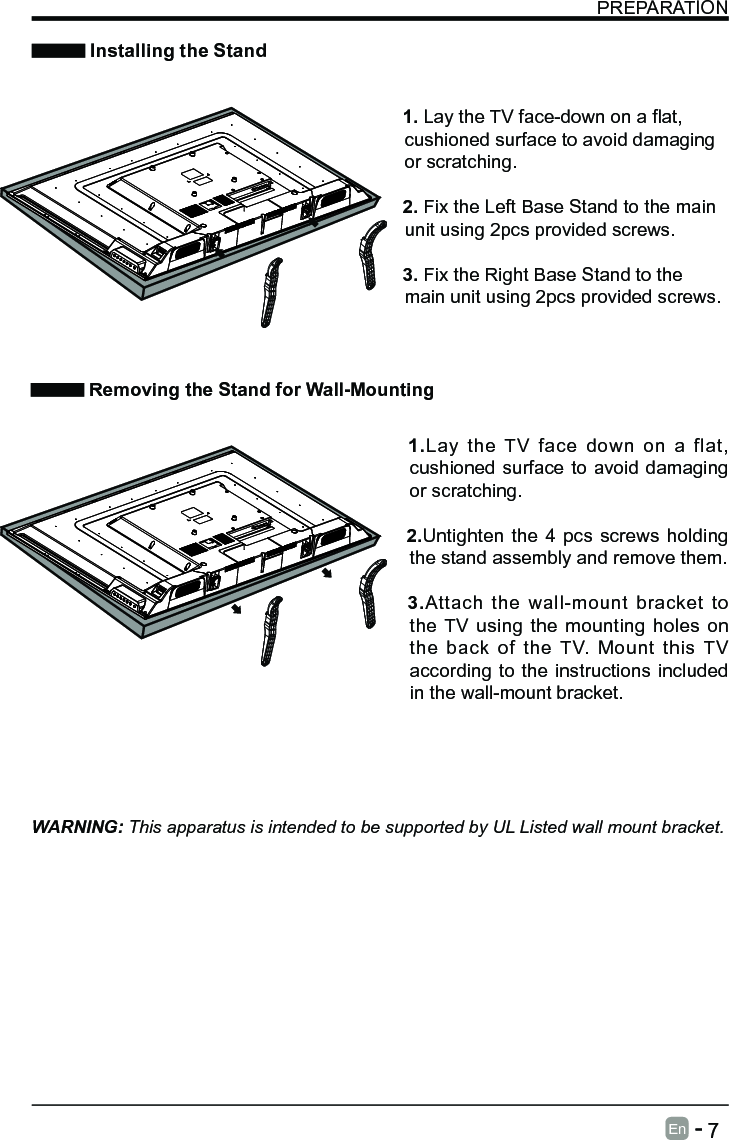 PREPARATION

Installing the Stand

1. Lay the TV face-down on a flat, cushioned surface to avoid damaging or scratching.

2. Fix the Left Base Stand to the main unit using 2pcs provided screws.

3. Fix the Right Base Stand to the main unit using 2pcs provided screws.

Removing the Stand for Wall-Mounting

1.Lay the TV face down on a flat, cushioned surface to avoid damaging or scratching.

2.Untighten the 4 pcs screws holding the stand assembly and remove them.

3.Attach the wall-mount bracket to the TV using the mounting holes on the back of the TV. Mount this TV according to the instructions included in the wall-mount bracket.

WARNING: This apparatus is intended to be supported by UL Listed wall mount bracket.

En - 7