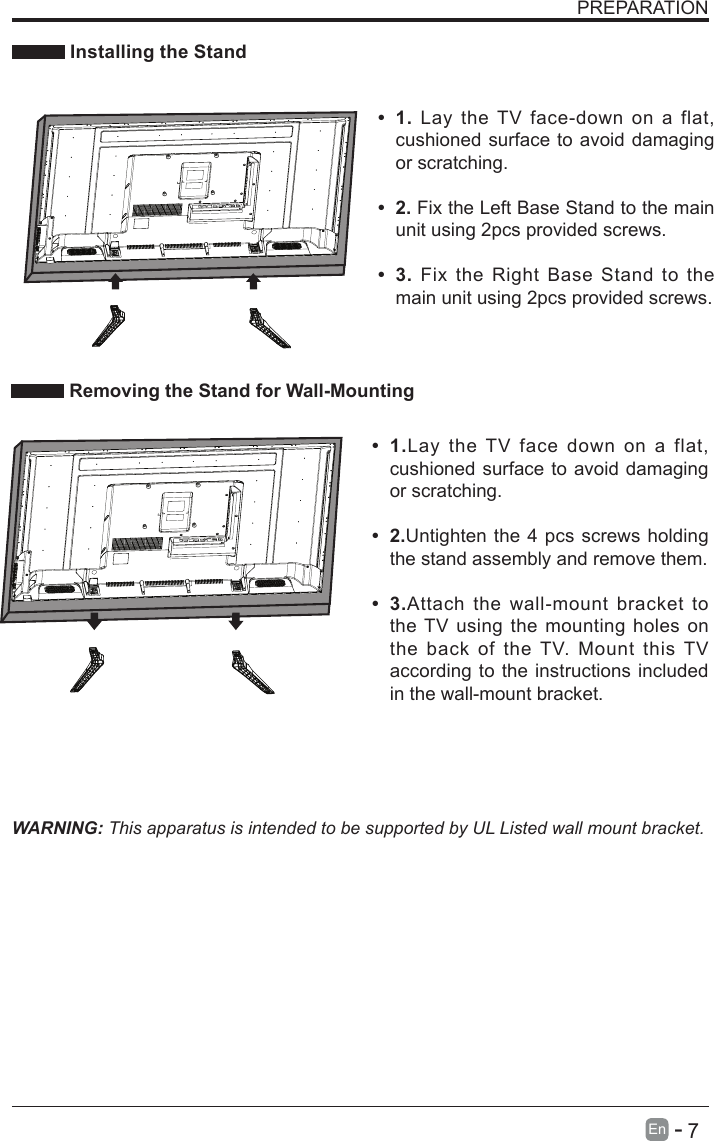 PREPARATION

Installing the Stand

• 1. Lay the TV face-down on a flat, cushioned surface to avoid damaging or scratching.

• 2. Fix the Left Base Stand to the main unit using 2pcs provided screws.

• 3. Fix the Right Base Stand to the main unit using 2pcs provided screws.

Removing the Stand for Wall-Mounting

• 1.Lay the TV face down on a flat, cushioned surface to avoid damaging or scratching.

• 2.Untighten the 4 pcs screws holding the stand assembly and remove them.

• 3.Attach the wall-mount bracket to the TV using the mounting holes on the back of the TV. Mount this TV according to the instructions included in the wall-mount bracket.

WARNING: This apparatus is intended to be supported by UL Listed wall mount bracket.

En - 7