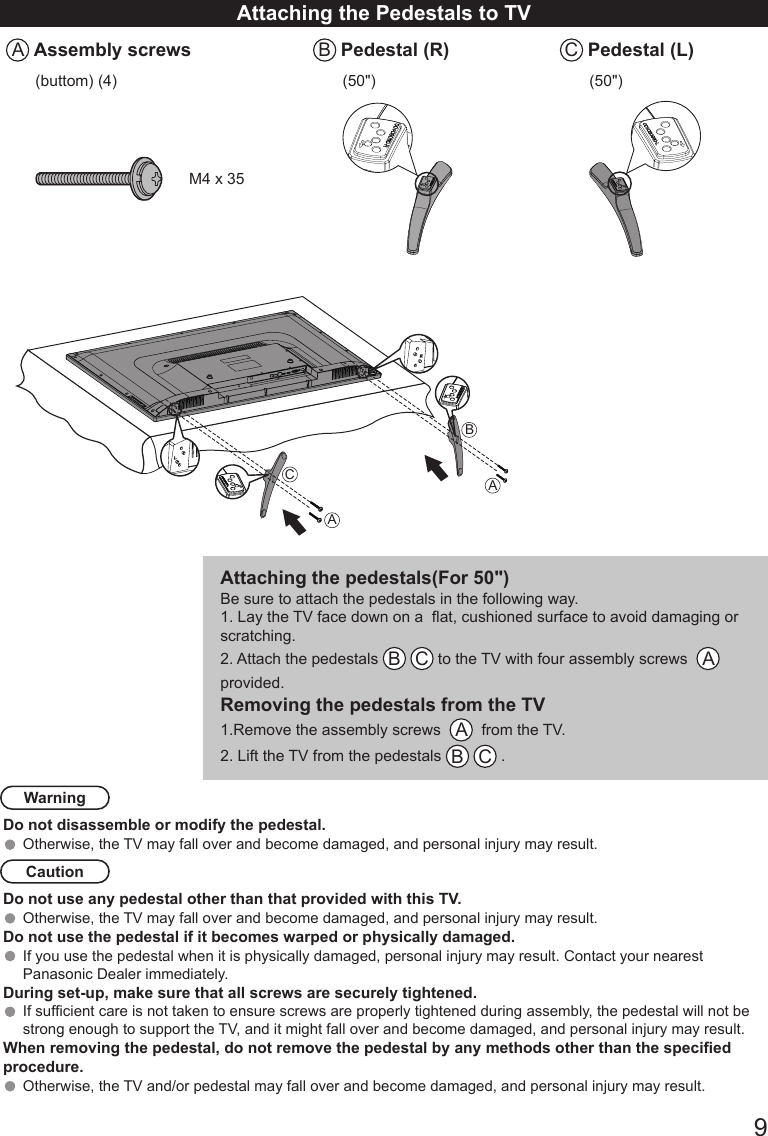 Attaching the Pedestals to TV

A Assembly screws
(buttom) (4)

M4 x 35

B Pedestal (R)
(50")

C Pedestal (L)
(50")

B

C

A

A

Attaching the pedestals(For 50")
Be sure to attach the pedestals in the following way.
1. Lay the TV face down on a flat, cushioned surface to avoid damaging or scratching.
2. Attach the pedestals B C to the TV with four assembly screws A provided.
Removing the pedestals from the TV
1.Remove the assembly screws A from the TV.
2. Lift the TV from the pedestals B C .

Warning
Do not disassemble or modify the pedestal.
● Otherwise, the TV may fall over and become damaged, and personal injury may result.

Caution
Do not use any pedestal other than that provided with this TV.
● Otherwise, the TV may fall over and become damaged, and personal injury may result.
Do not use the pedestal if it becomes warped or physically damaged.
● If you use the pedestal when it is physically damaged, personal injury may result. Contact your nearest Panasonic Dealer immediately.
During set-up, make sure that all screws are securely tightened.
● If sufficient care is not taken to ensure screws are properly tightened during assembly, the pedestal will not be strong enough to support the TV, and it might fall over and become damaged, and personal injury may result.
When removing the pedestal, do not remove the pedestal by any methods other than the specified procedure.
● Otherwise, the TV and/or pedestal may fall over and become damaged, and personal injury may result.

9