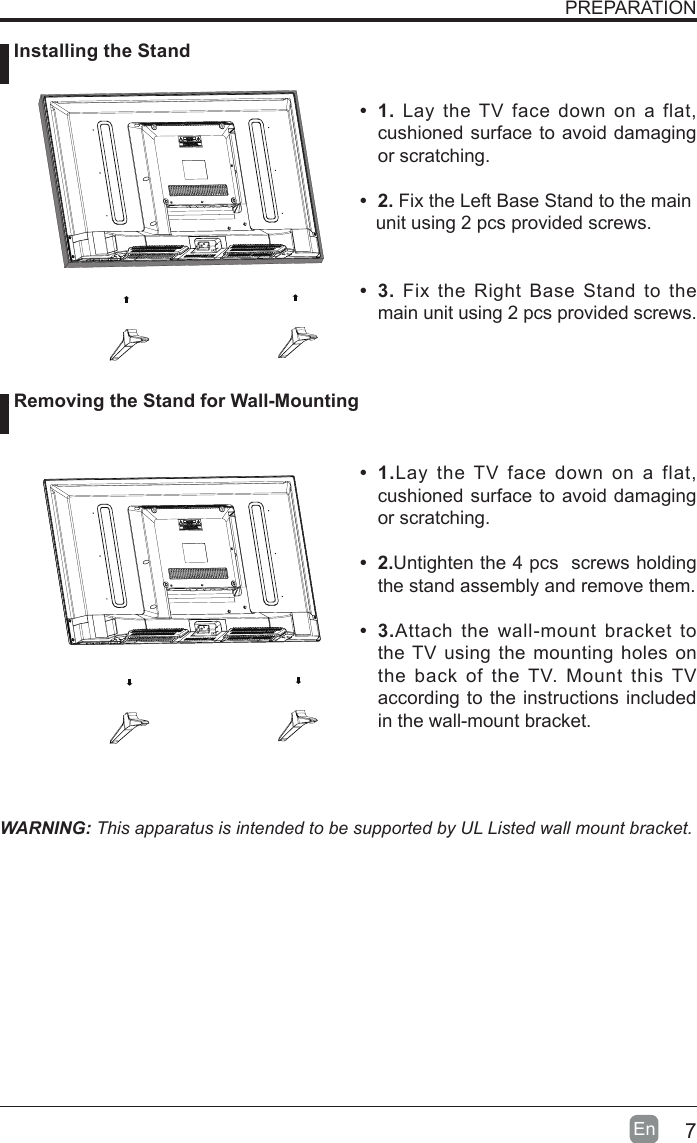 PREPARATION

Installing the Stand

• 1. Lay the TV face down on a flat, cushioned surface to avoid damaging or scratching.

• 2. Fix the Left Base Stand to the main unit using 2 pcs provided screws.

• 3. Fix the Right Base Stand to the main unit using 2 pcs provided screws.

Removing the Stand for Wall-Mounting

• 1.Lay the TV face down on a flat, cushioned surface to avoid damaging or scratching.

• 2.Untighten the 4 pcs screws holding the stand assembly and remove them.

• 3.Attach the wall-mount bracket to the TV using the mounting holes on the back of the TV. Mount this TV according to the instructions included in the wall-mount bracket.

WARNING: This apparatus is intended to be supported by UL Listed wall mount bracket.

En 7