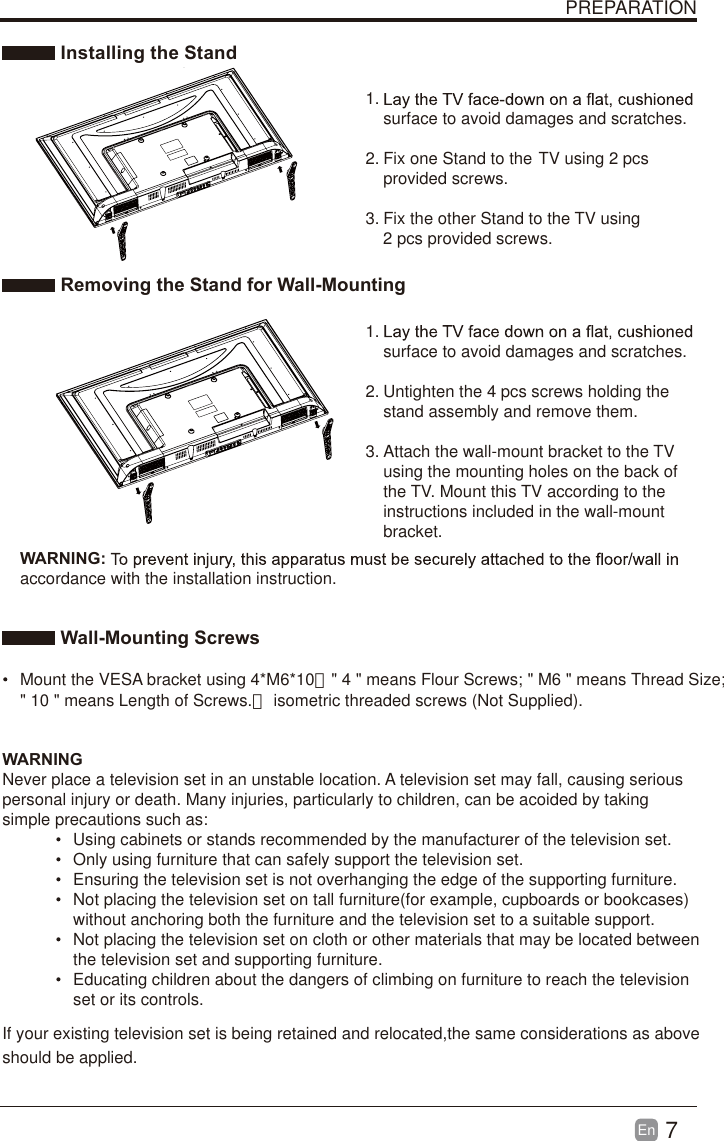 PREPARATION

Installing the Stand

1. Lay the TV face-down on a flat, cushioned surface to avoid damages and scratches.

2. Fix one Stand to the TV using 2 pcs provided screws.

3. Fix the other Stand to the TV using 2 pcs provided screws.

Removing the Stand for Wall-Mounting

1. Lay the TV face down on a flat, cushioned surface to avoid damages and scratches.

2. Untighten the 4 pcs screws holding the stand assembly and remove them.

3. Attach the wall-mount bracket to the TV using the mounting holes on the back of the TV. Mount this TV according to the instructions included in the wall-mount bracket.

WARNING: To prevent injury, this apparatus must be securely attached to the floor/wall in accordance with the installation instruction.

Wall-Mounting Screws

• Mount the VESA bracket using 4*M6*10（" 4 " means Flour Screws; " M6 " means Thread Size; " 10 " means Length of Screws.） isometric threaded screws (Not Supplied).

WARNING
Never place a television set in an unstable location. A television set may fall, causing serious personal injury or death. Many injuries, particularly to children, can be acoided by taking simple precautions such as:
• Using cabinets or stands recommended by the manufacturer of the television set.
• Only using furniture that can safely support the television set.
• Ensuring the television set is not overhanging the edge of the supporting furniture.
• Not placing the television set on tall furniture(for example, cupboards or bookcases) without anchoring both the furniture and the television set to a suitable support.
• Not placing the television set on cloth or other materials that may be located between the television set and supporting furniture.
• Educating children about the dangers of climbing on furniture to reach the television set or its controls.

If your existing television set is being retained and relocated,the same considerations as above should be applied.

En 7