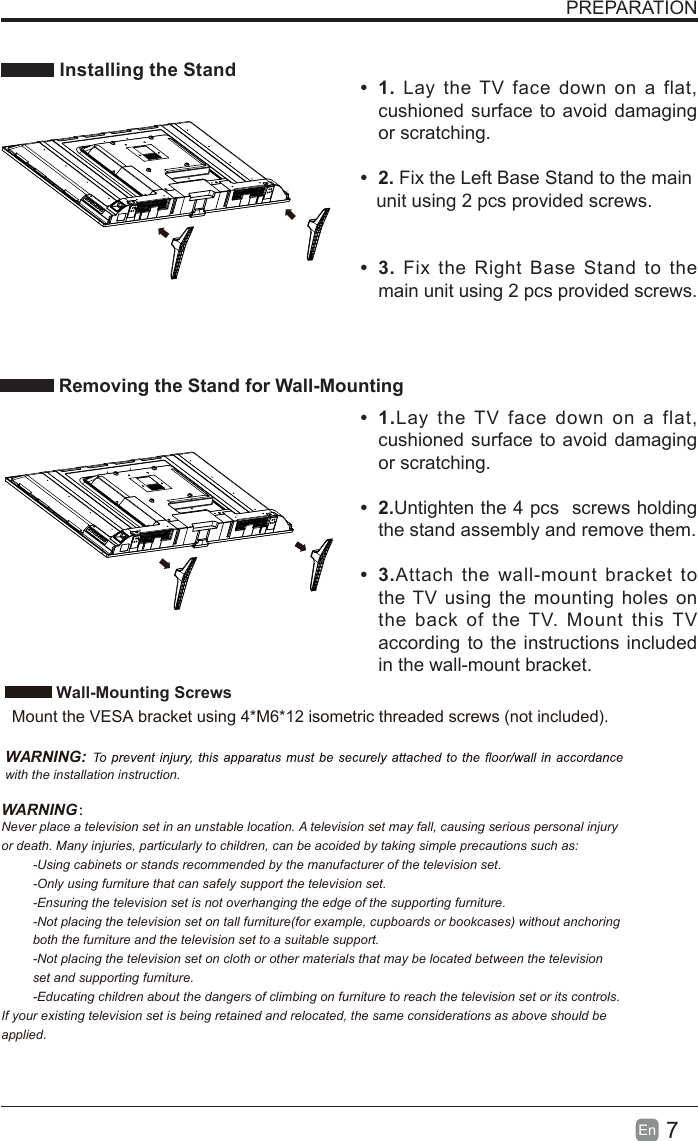 PREPARATION

Installing the Stand

• 1. Lay the TV face down on a flat, cushioned surface to avoid damaging or scratching.

• 2. Fix the Left Base Stand to the main unit using 2 pcs provided screws.

• 3. Fix the Right Base Stand to the main unit using 2 pcs provided screws.

Removing the Stand for Wall-Mounting

• 1.Lay the TV face down on a flat, cushioned surface to avoid damaging or scratching.

• 2.Untighten the 4 pcs screws holding the stand assembly and remove them.

• 3.Attach the wall-mount bracket to the TV using the mounting holes on the back of the TV. Mount this TV according to the instructions included in the wall-mount bracket.

Wall-Mounting Screws

Mount the VESA bracket using 4*M6*12 isometric threaded screws (not included).

WARNING: To prevent injury, this apparatus must be securely attached to the floor/wall in accordance with the installation instruction.

WARNING:
Never place a television set in an unstable location. A television set may fall, causing serious personal injury or death. Many injuries, particularly to children, can be acoided by taking simple precautions such as:
-Using cabinets or stands recommended by the manufacturer of the television set.
-Only using furniture that can safely support the television set.
-Ensuring the television set is not overhanging the edge of the supporting furniture.
-Not placing the television set on tall furniture(for example, cupboards or bookcases) without anchoring both the furniture and the television set to a suitable support.
-Not placing the television set on cloth or other materials that may be located between the television set and supporting furniture.
-Educating children about the dangers of climbing on furniture to reach the television set or its controls.
If your existing television set is being retained and relocated, the same considerations as above should be applied.

En 7