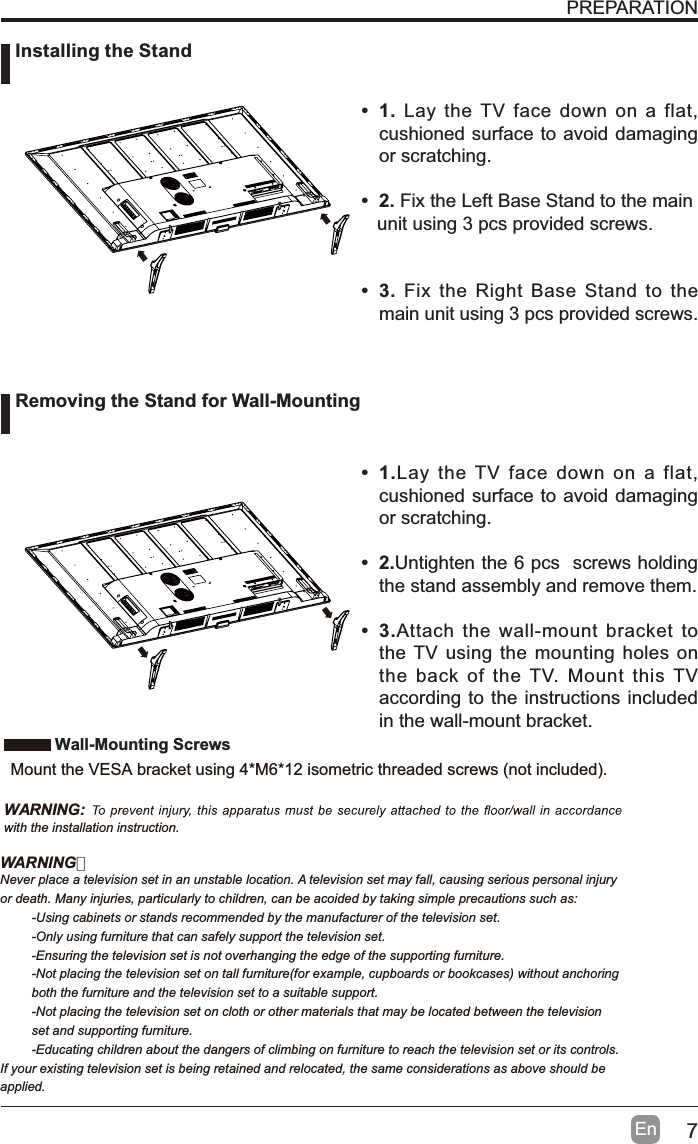 PREPARATION

Installing the Stand

• 1. Lay the TV face down on a flat, cushioned surface to avoid damaging or scratching.

• 2. Fix the Left Base Stand to the main unit using 3 pcs provided screws.

• 3. Fix the Right Base Stand to the main unit using 3 pcs provided screws.

Removing the Stand for Wall-Mounting

• 1.Lay the TV face down on a flat, cushioned surface to avoid damaging or scratching.

• 2.Untighten the 6 pcs screws holding the stand assembly and remove them.

• 3.Attach the wall-mount bracket to the TV using the mounting holes on the back of the TV. Mount this TV according to the instructions included in the wall-mount bracket.

Wall-Mounting Screws

Mount the VESA bracket using 4*M6*12 isometric threaded screws (not included).

WARNING: To prevent injury, this apparatus must be securely attached to the floor/wall in accordance with the installation instruction.

WARNING:
Never place a television set in an unstable location. A television set may fall, causing serious personal injury or death. Many injuries, particularly to children, can be acoided by taking simple precautions such as:
-Using cabinets or stands recommended by the manufacturer of the television set.
-Only using furniture that can safely support the television set.
-Ensuring the television set is not overhanging the edge of the supporting furniture.
-Not placing the television set on tall furniture(for example, cupboards or bookcases) without anchoring both the furniture and the television set to a suitable support.
-Not placing the television set on cloth or other materials that may be located between the television set and supporting furniture.
-Educating children about the dangers of climbing on furniture to reach the television set or its controls.
If your existing television set is being retained and relocated, the same considerations as above should be applied.

En 7