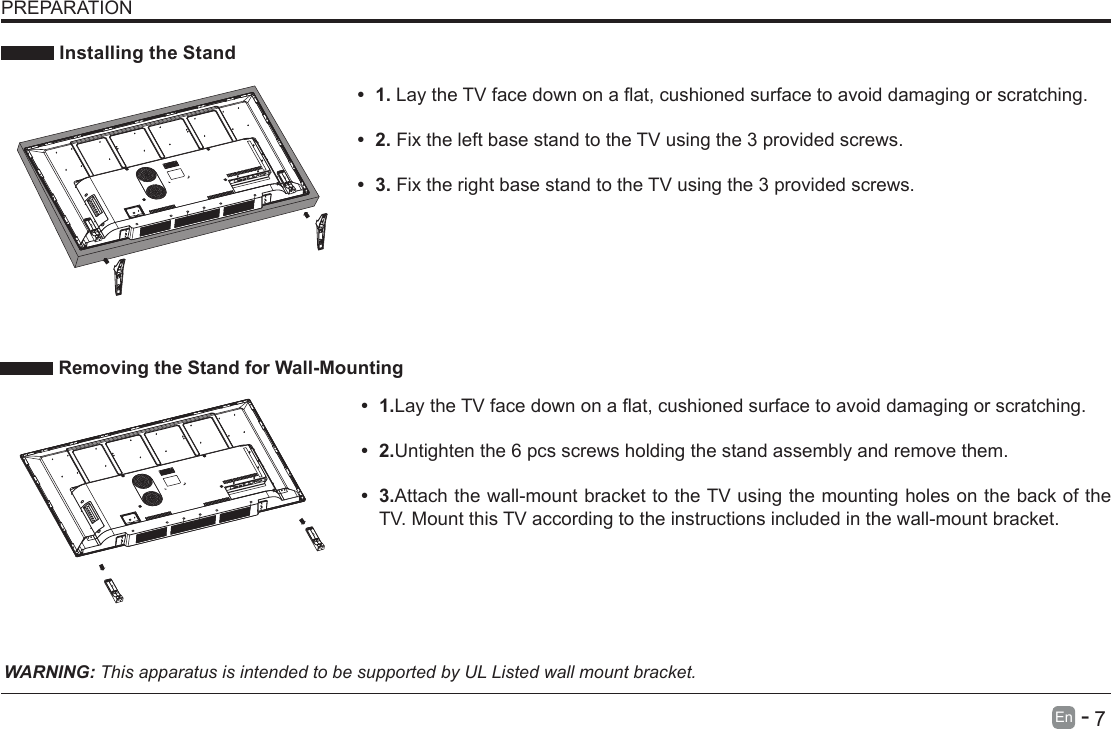 PREPARATION

Installing the Stand

• 1. Lay the TV face down on a flat, cushioned surface to avoid damaging or scratching.

• 2. Fix the left base stand to the TV using the 3 provided screws.

• 3. Fix the right base stand to the TV using the 3 provided screws.

Removing the Stand for Wall-Mounting

• 1.Lay the TV face down on a flat, cushioned surface to avoid damaging or scratching.

• 2.Untighten the 6 pcs screws holding the stand assembly and remove them.

• 3.Attach the wall-mount bracket to the TV using the mounting holes on the back of the TV. Mount this TV according to the instructions included in the wall-mount bracket.

WARNING: This apparatus is intended to be supported by UL Listed wall mount bracket.

En - 7