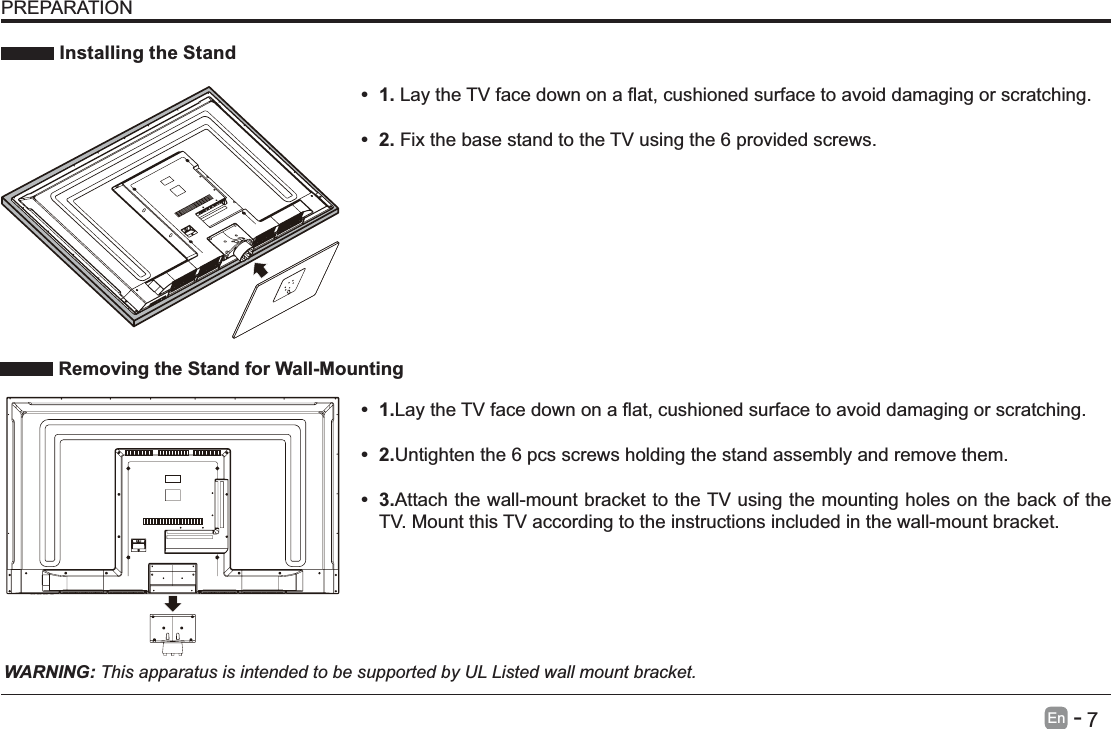 PREPARATION

Installing the Stand

• 1. Lay the TV face down on a flat, cushioned surface to avoid damaging or scratching.

• 2. Fix the base stand to the TV using the 6 provided screws.

Removing the Stand for Wall-Mounting

• 1.Lay the TV face down on a flat, cushioned surface to avoid damaging or scratching.

• 2.Untighten the 6 pcs screws holding the stand assembly and remove them.

• 3.Attach the wall-mount bracket to the TV using the mounting holes on the back of the TV. Mount this TV according to the instructions included in the wall-mount bracket.

WARNING: This apparatus is intended to be supported by UL Listed wall mount bracket.

En - 7