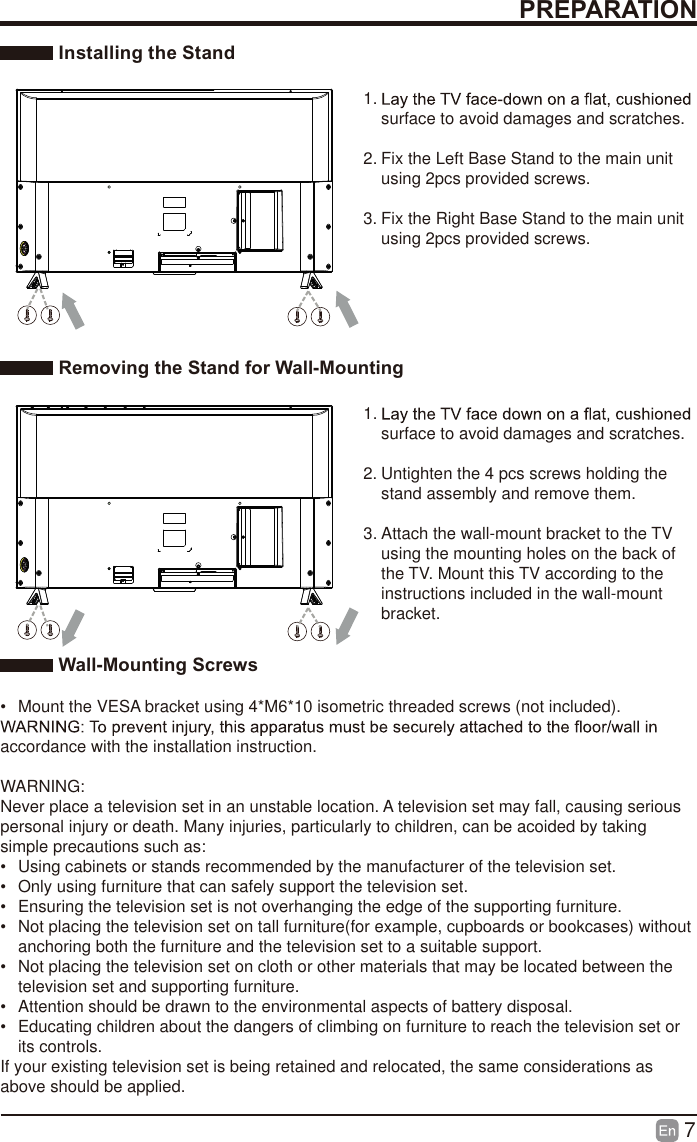 PREPARATION

Installing the Stand

1. Lay the TV face-down on a flat, cushioned surface to avoid damages and scratches.

2. Fix the Left Base Stand to the main unit using 2pcs provided screws.

3. Fix the Right Base Stand to the main unit using 2pcs provided screws.

Removing the Stand for Wall-Mounting

1. Lay the TV face down on a flat, cushioned surface to avoid damages and scratches.

2. Untighten the 4 pcs screws holding the stand assembly and remove them.

3. Attach the wall-mount bracket to the TV using the mounting holes on the back of the TV. Mount this TV according to the instructions included in the wall-mount bracket.

Wall-Mounting Screws

• Mount the VESA bracket using 4*M6*10 isometric threaded screws (not included).
WARNING: To prevent injury, this apparatus must be securely attached to the floor/wall in accordance with the installation instruction.

WARNING:
Never place a television set in an unstable location. A television set may fall, causing serious personal injury or death. Many injuries, particularly to children, can be acoided by taking simple precautions such as:
• Using cabinets or stands recommended by the manufacturer of the television set.
• Only using furniture that can safely support the television set.
• Ensuring the television set is not overhanging the edge of the supporting furniture.
• Not placing the television set on tall furniture(for example, cupboards or bookcases) without anchoring both the furniture and the television set to a suitable support.
• Not placing the television set on cloth or other materials that may be located between the television set and supporting furniture.
• Attention should be drawn to the environmental aspects of battery disposal.
• Educating children about the dangers of climbing on furniture to reach the television set or its controls.
If your existing television set is being retained and relocated, the same considerations as above should be applied.

En 7