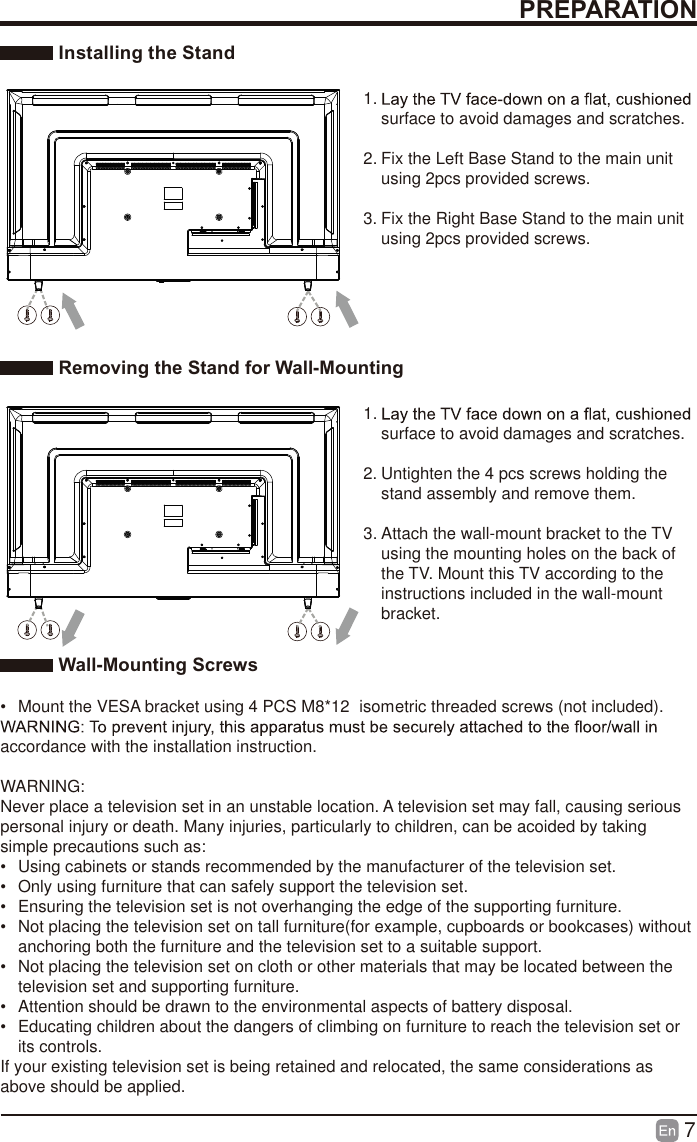 PREPARATION

Installing the Stand

1. Lay the TV face-down on a flat, cushioned surface to avoid damages and scratches.

2. Fix the Left Base Stand to the main unit using 2pcs provided screws.

3. Fix the Right Base Stand to the main unit using 2pcs provided screws.

Removing the Stand for Wall-Mounting

1. Lay the TV face down on a flat, cushioned surface to avoid damages and scratches.

2. Untighten the 4 pcs screws holding the stand assembly and remove them.

3. Attach the wall-mount bracket to the TV using the mounting holes on the back of the TV. Mount this TV according to the instructions included in the wall-mount bracket.

Wall-Mounting Screws

• Mount the VESA bracket using 4 PCS M8*12 isometric threaded screws (not included).
WARNING: To prevent injury, this apparatus must be securely attached to the floor/wall in accordance with the installation instruction.

WARNING:
Never place a television set in an unstable location. A television set may fall, causing serious personal injury or death. Many injuries, particularly to children, can be acoided by taking simple precautions such as:
• Using cabinets or stands recommended by the manufacturer of the television set.
• Only using furniture that can safely support the television set.
• Ensuring the television set is not overhanging the edge of the supporting furniture.
• Not placing the television set on tall furniture(for example, cupboards or bookcases) without anchoring both the furniture and the television set to a suitable support.
• Not placing the television set on cloth or other materials that may be located between the television set and supporting furniture.
• Attention should be drawn to the environmental aspects of battery disposal.
• Educating children about the dangers of climbing on furniture to reach the television set or its controls.
If your existing television set is being retained and relocated, the same considerations as above should be applied.

En 7