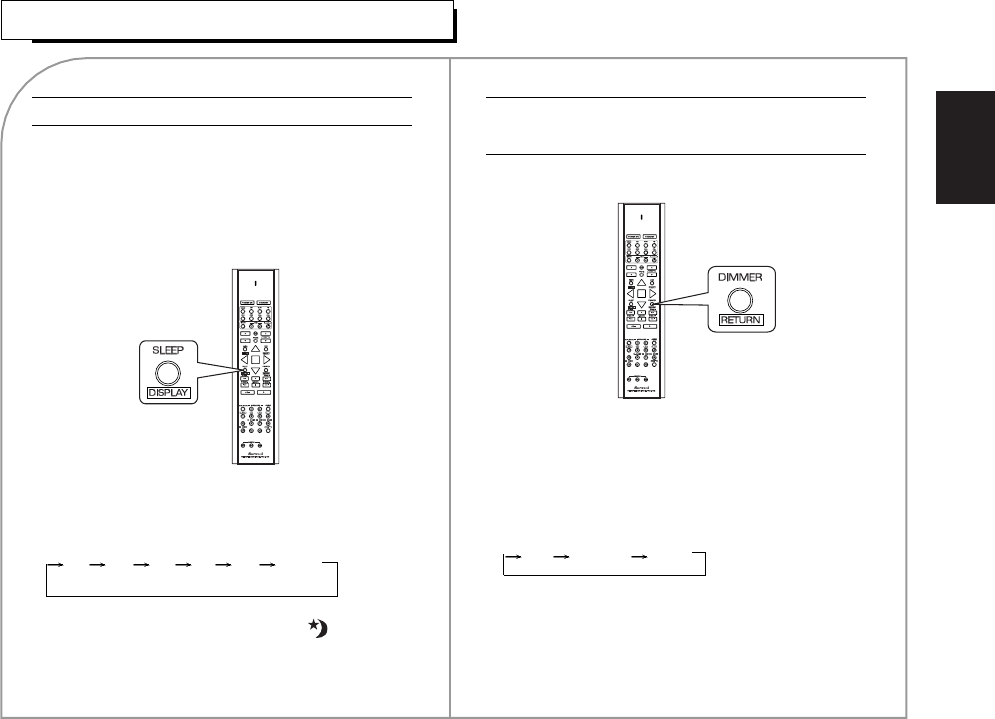 SLEEP
DISPLAY

DIMMER
RETURN