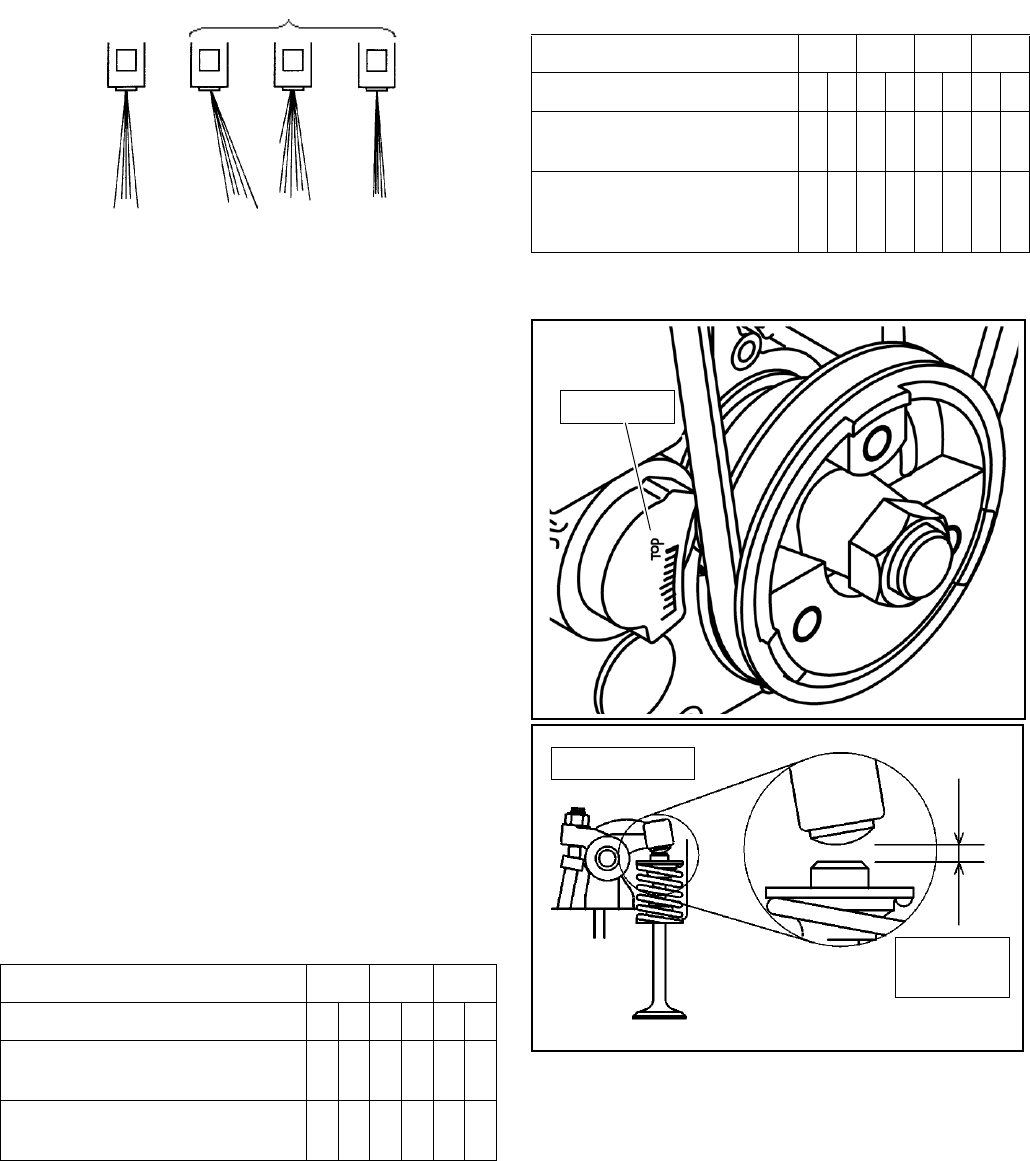 TOP