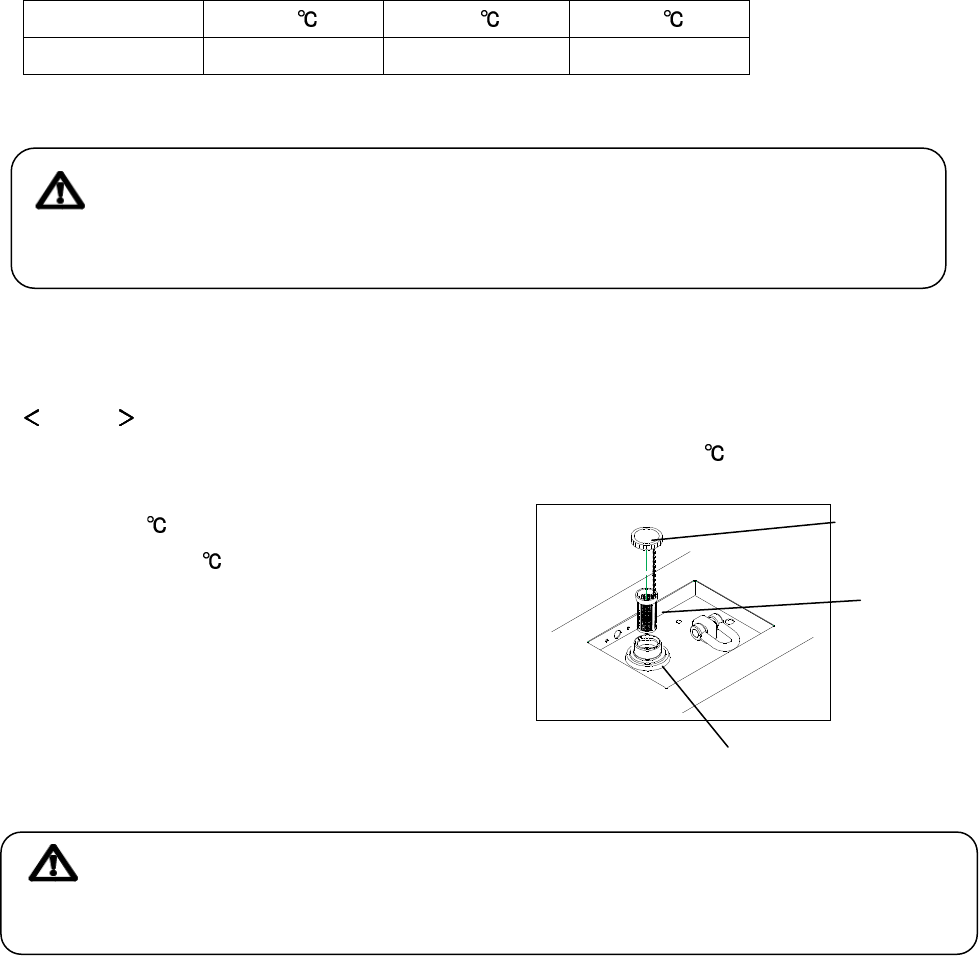 | | ℃ | ℃ | ℃ |
|---|---|---|---|
| | | | |

< >

℃

℃

℃