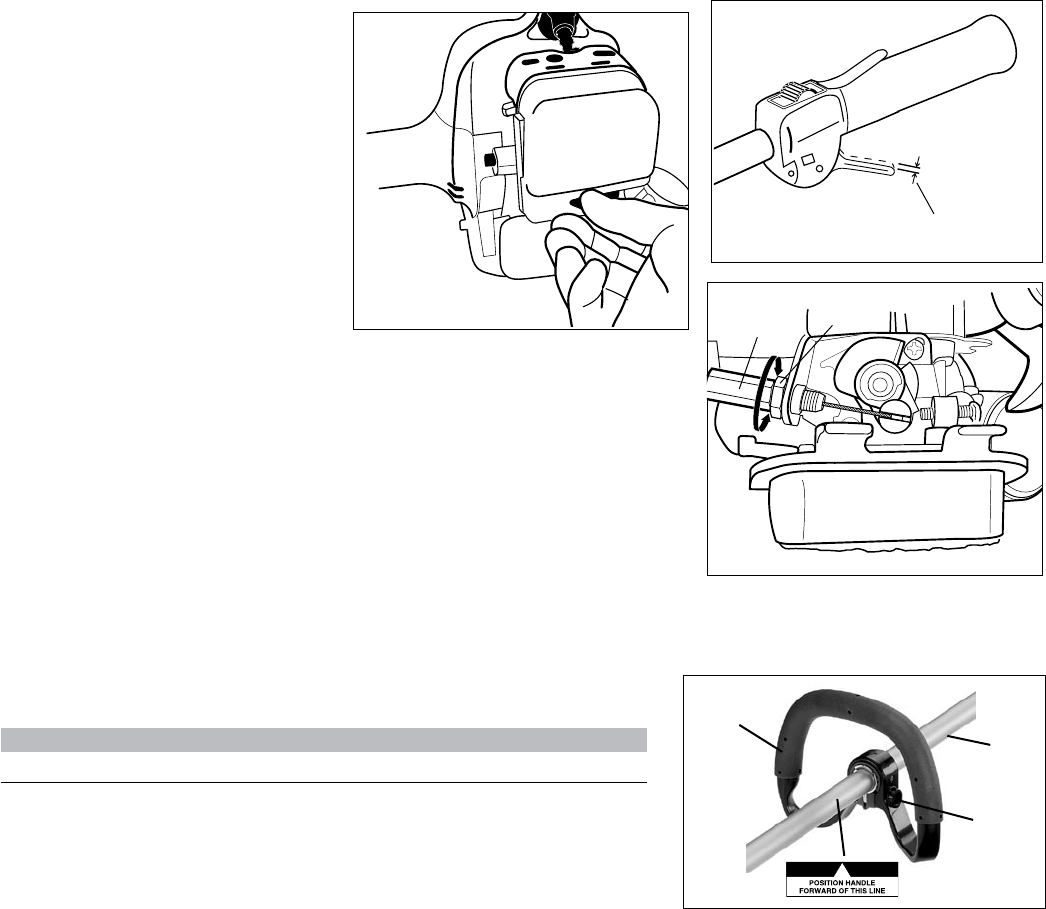 POSITION HANDLE
FORWARD OF THIS LINE