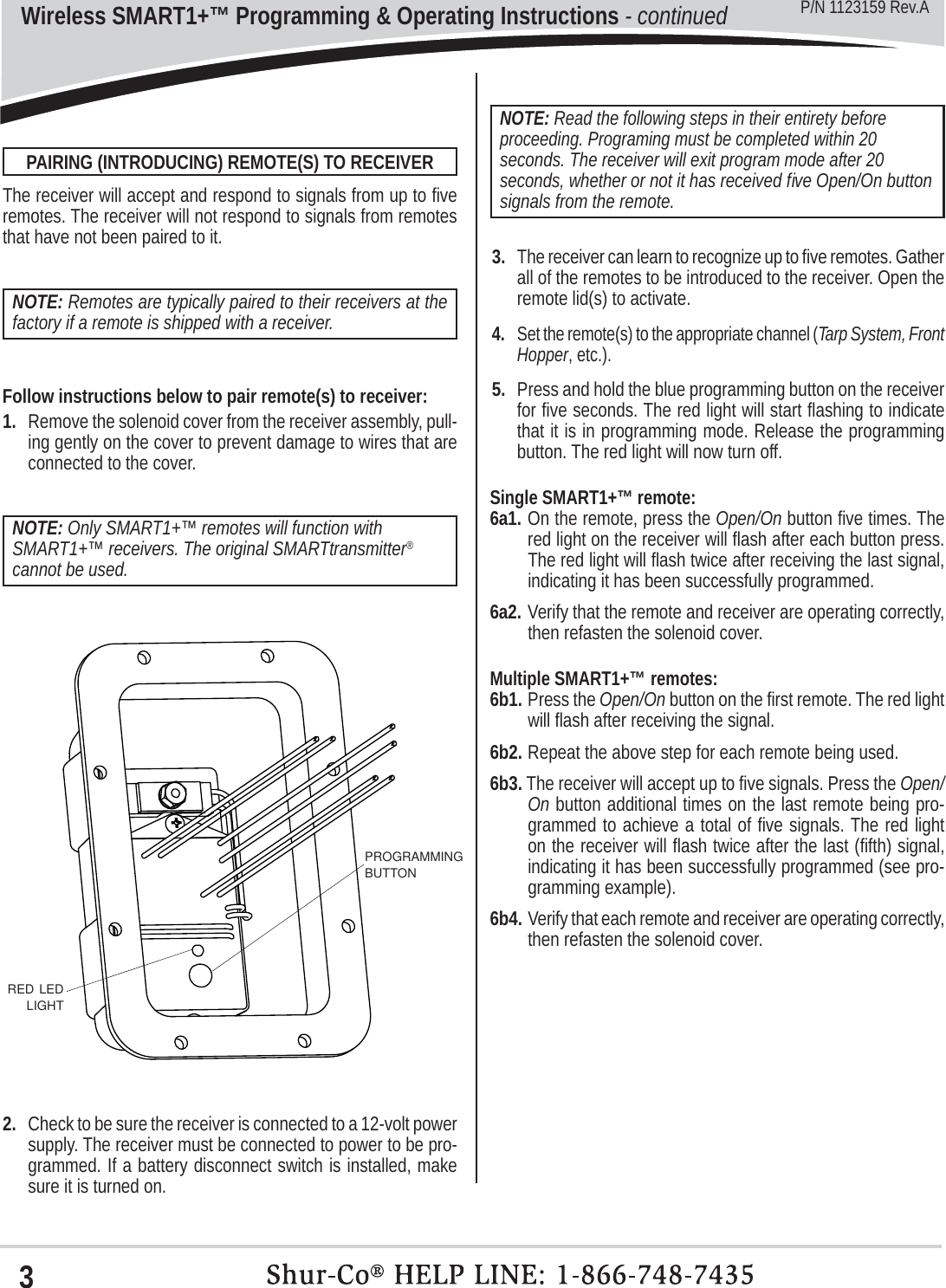 Wireless SMART1+™ Programming & Operating Instructions - continued

P/N 1123159 Rev.A

PAIRING (INTRODUCING) REMOTE(S) TO RECEIVER

The receiver will accept and respond to signals from up to five remotes. The receiver will not respond to signals from remotes that have not been paired to it.

NOTE: Remotes are typically paired to their receivers at the factory if a remote is shipped with a receiver.

Follow instructions below to pair remote(s) to receiver:

1. Remove the solenoid cover from the receiver assembly, pulling gently on the cover to prevent damage to wires that are connected to the cover.

NOTE: Only SMART1+™ remotes will function with SMART1+™ receivers. The original SMARTtransmitter® cannot be used.

PROGRAMMING BUTTON

RED LED LIGHT

2. Check to be sure the receiver is connected to a 12-volt power supply. The receiver must be connected to power to be programmed. If a battery disconnect switch is installed, make sure it is turned on.

NOTE: Read the following steps in their entirety before proceeding. Programing must be completed within 20 seconds. The receiver will exit program mode after 20 seconds, whether or not it has received five Open/On button signals from the remote.

3. The receiver can learn to recognize up to five remotes. Gather all of the remotes to be introduced to the receiver. Open the remote lid(s) to activate.

4. Set the remote(s) to the appropriate channel (Tarp System, Front Hopper, etc.).

5. Press and hold the blue programming button on the receiver for five seconds. The red light will start flashing to indicate that it is in programming mode. Release the programming button. The red light will now turn off.

Single SMART1+™ remote:
6a1. On the remote, press the Open/On button five times. The red light on the receiver will flash after each button press. The red light will flash twice after receiving the last signal, indicating it has been successfully programmed.

6a2. Verify that the remote and receiver are operating correctly, then refasten the solenoid cover.

Multiple SMART1+™ remotes:
6b1. Press the Open/On button on the first remote. The red light will flash after receiving the signal.

6b2. Repeat the above step for each remote being used.

6b3. The receiver will accept up to five signals. Press the Open/On button additional times on the last remote being programmed to achieve a total of five signals. The red light on the receiver will flash twice after the last (fifth) signal, indicating it has been successfully programmed (see programming example).

6b4. Verify that each remote and receiver are operating correctly, then refasten the solenoid cover.

3

Shur-Co® HELP LINE: 1-866-748-7435