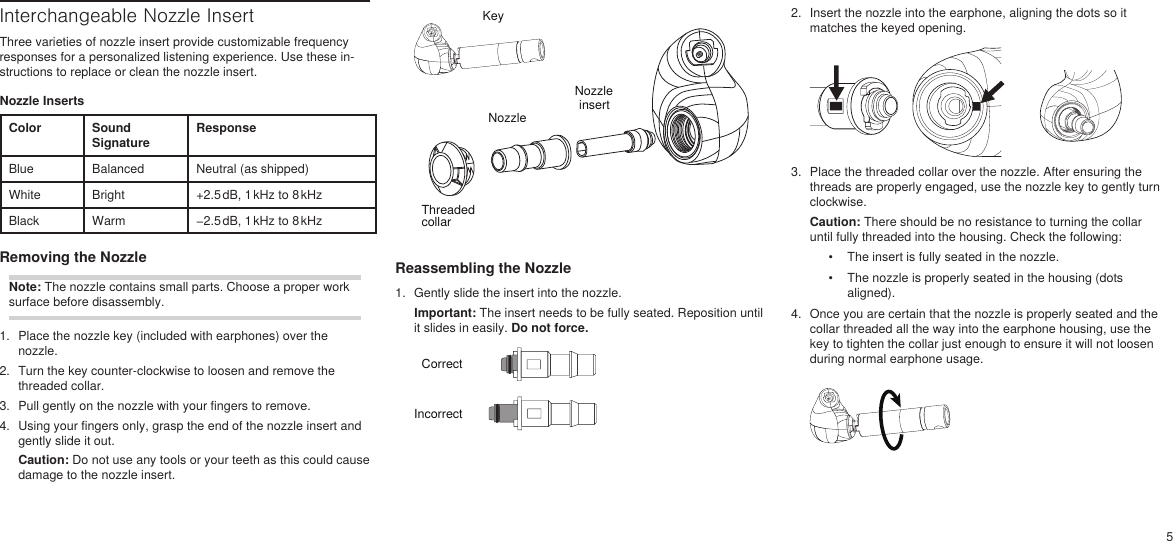 Interchangeable Nozzle Insert

Three varieties of nozzle insert provide customizable frequency responses for a personalized listening experience. Use these instructions to replace or clean the nozzle insert.

Nozzle Inserts

| Color | Sound Signature | Response |
|---|---|---|
| Blue | Balanced | Neutral (as shipped) |
| White | Bright | +2.5 dB, 1 kHz to 8 kHz |
| Black | Warm | –2.5 dB, 1 kHz to 8 kHz |

Removing the Nozzle

Note: The nozzle contains small parts. Choose a proper work surface before disassembly.

1. Place the nozzle key (included with earphones) over the nozzle.
2. Turn the key counter-clockwise to loosen and remove the threaded collar.
3. Pull gently on the nozzle with your fingers to remove.
4. Using your fingers only, grasp the end of the nozzle insert and gently slide it out.

Caution: Do not use any tools or your teeth as this could cause damage to the nozzle insert.

Key

Nozzle insert

Nozzle

Threaded collar

Reassembling the Nozzle

1. Gently slide the insert into the nozzle.

Important: The insert needs to be fully seated. Reposition until it slides in easily. Do not force.

Correct

Incorrect

2. Insert the nozzle into the earphone, aligning the dots so it matches the keyed opening.

3. Place the threaded collar over the nozzle. After ensuring the threads are properly engaged, use the nozzle key to gently turn clockwise.

Caution: There should be no resistance to turning the collar until fully threaded into the housing. Check the following:

• The insert is fully seated in the nozzle.
• The nozzle is properly seated in the housing (dots aligned).

4. Once you are certain that the nozzle is properly seated and the collar threaded all the way into the earphone housing, use the key to tighten the collar just enough to ensure it will not loosen during normal earphone usage.

5