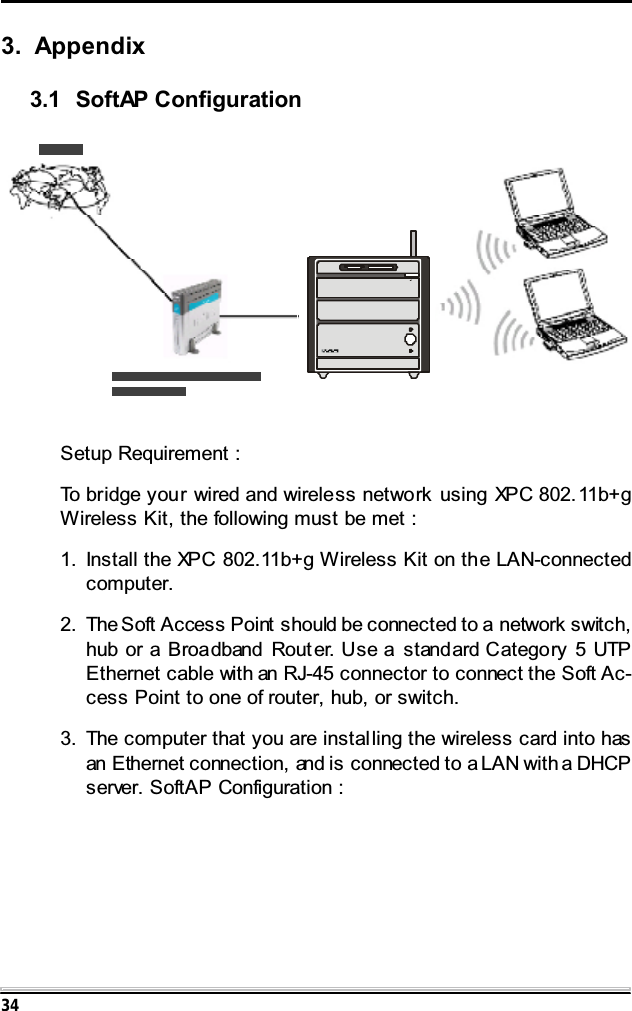 3. Appendix

3.1 SoftAP Configuration

Setup Requirement :

To bridge your wired and wireless network using XPC 802.11b+g Wireless Kit, the following must be met :

1. Install the XPC 802.11b+g Wireless Kit on the LAN-connected computer.

2. The Soft Access Point should be connected to a network switch, hub or a Broadband Router. Use a standard Category 5 UTP Ethernet cable with an RJ-45 connector to connect the Soft Access Point to one of router, hub, or switch.

3. The computer that you are installing the wireless card into has an Ethernet connection, and is connected to a LAN with a DHCP server. SoftAP Configuration :

34