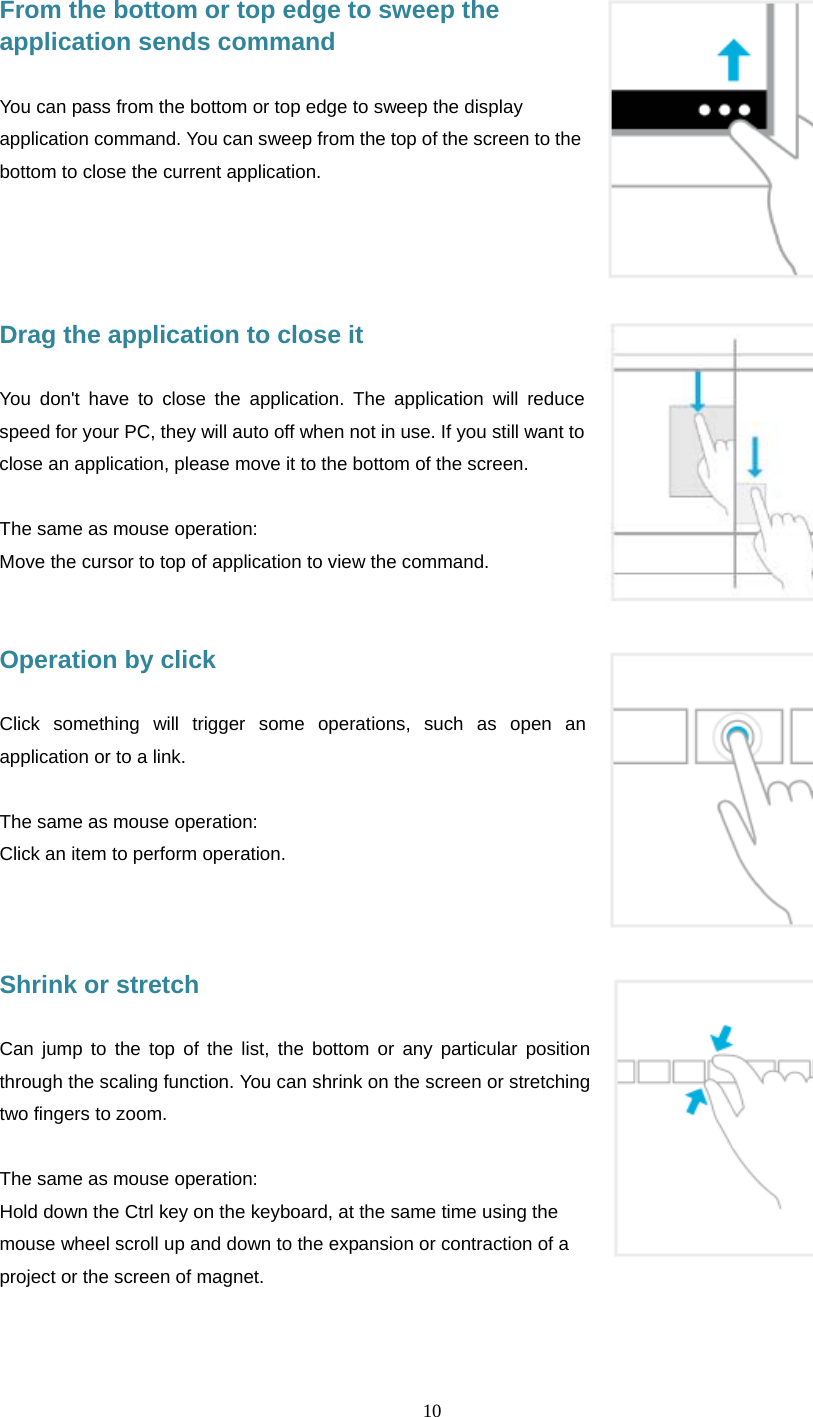 From the bottom or top edge to sweep the application sends command

You can pass from the bottom or top edge to sweep the display application command. You can sweep from the top of the screen to the bottom to close the current application.

Drag the application to close it

You don't have to close the application. The application will reduce speed for your PC, they will auto off when not in use. If you still want to close an application, please move it to the bottom of the screen.

The same as mouse operation:
Move the cursor to top of application to view the command.

Operation by click

Click something will trigger some operations, such as open an application or to a link.

The same as mouse operation:
Click an item to perform operation.

Shrink or stretch

Can jump to the top of the list, the bottom or any particular position through the scaling function. You can shrink on the screen or stretching two fingers to zoom.

The same as mouse operation:
Hold down the Ctrl key on the keyboard, at the same time using the mouse wheel scroll up and down to the expansion or contraction of a project or the screen of magnet.

10