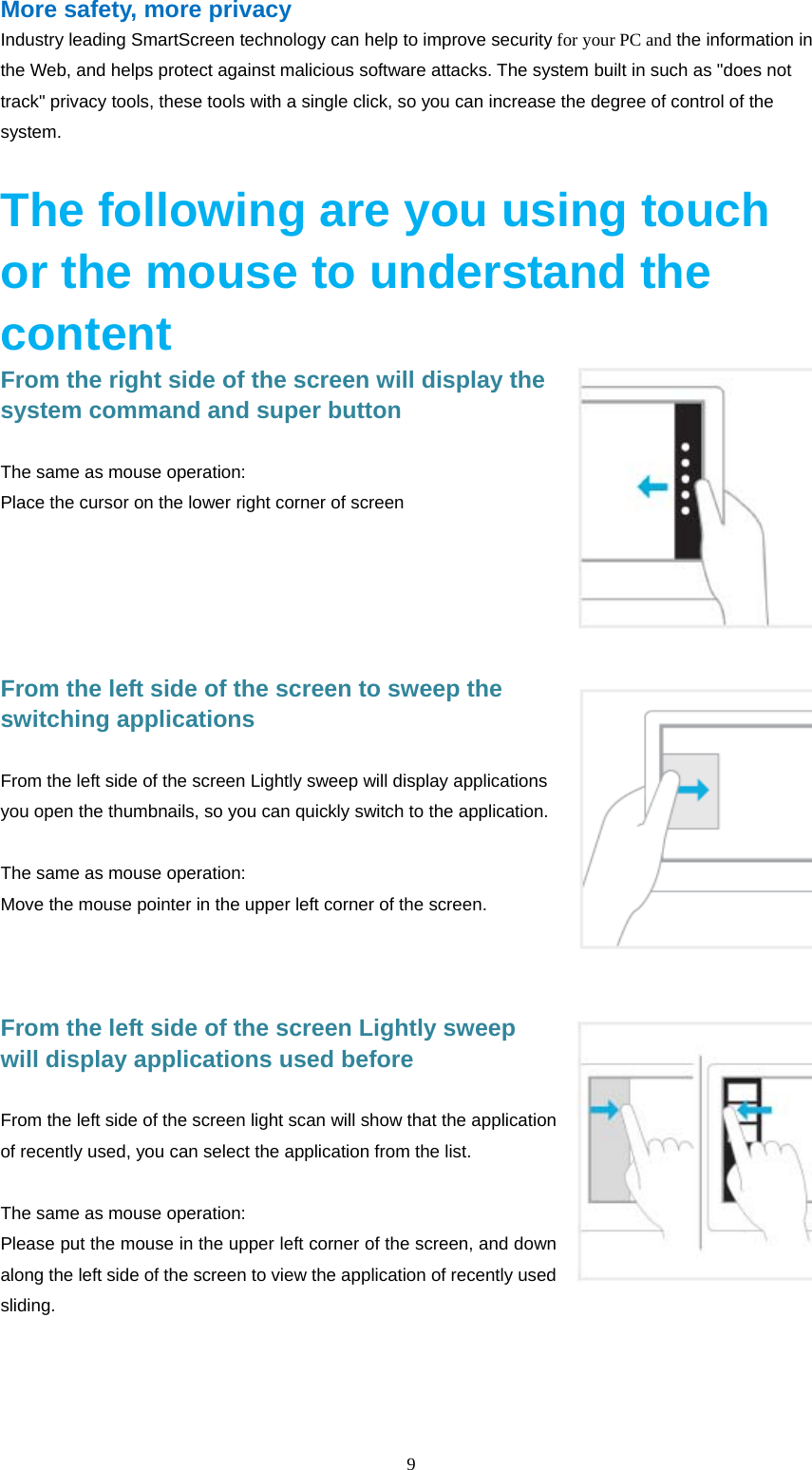 More safety, more privacy
Industry leading SmartScreen technology can help to improve security for your PC and the information in the Web, and helps protect against malicious software attacks. The system built in such as "does not track" privacy tools, these tools with a single click, so you can increase the degree of control of the system.

The following are you using touch or the mouse to understand the content

From the right side of the screen will display the system command and super button

The same as mouse operation:
Place the cursor on the lower right corner of screen

From the left side of the screen to sweep the switching applications

From the left side of the screen Lightly sweep will display applications you open the thumbnails, so you can quickly switch to the application.

The same as mouse operation:
Move the mouse pointer in the upper left corner of the screen.

From the left side of the screen Lightly sweep will display applications used before

From the left side of the screen light scan will show that the application of recently used, you can select the application from the list.

The same as mouse operation:
Please put the mouse in the upper left corner of the screen, and down along the left side of the screen to view the application of recently used sliding.

9