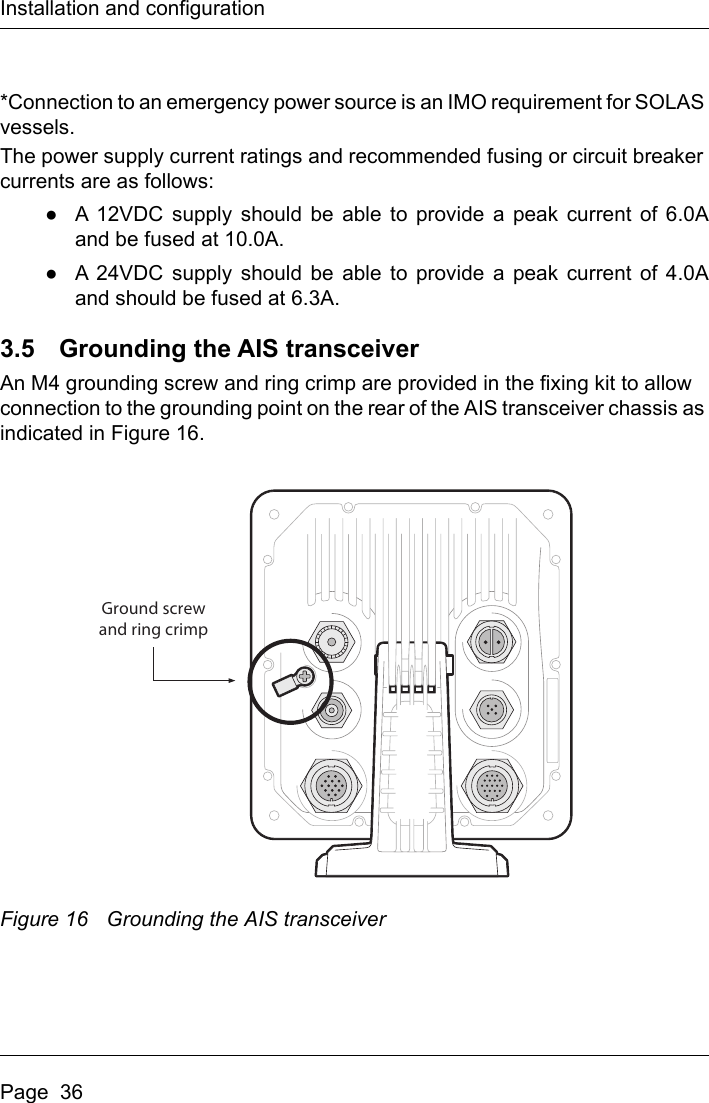 Installation and configuration

*Connection to an emergency power source is an IMO requirement for SOLAS vessels.

The power supply current ratings and recommended fusing or circuit breaker currents are as follows:

● A 12VDC supply should be able to provide a peak current of 6.0A and be fused at 10.0A.

● A 24VDC supply should be able to provide a peak current of 4.0A and should be fused at 6.3A.

3.5 Grounding the AIS transceiver

An M4 grounding screw and ring crimp are provided in the fixing kit to allow connection to the grounding point on the rear of the AIS transceiver chassis as indicated in Figure 16.

Ground screw and ring crimp

Figure 16 Grounding the AIS transceiver

Page 36