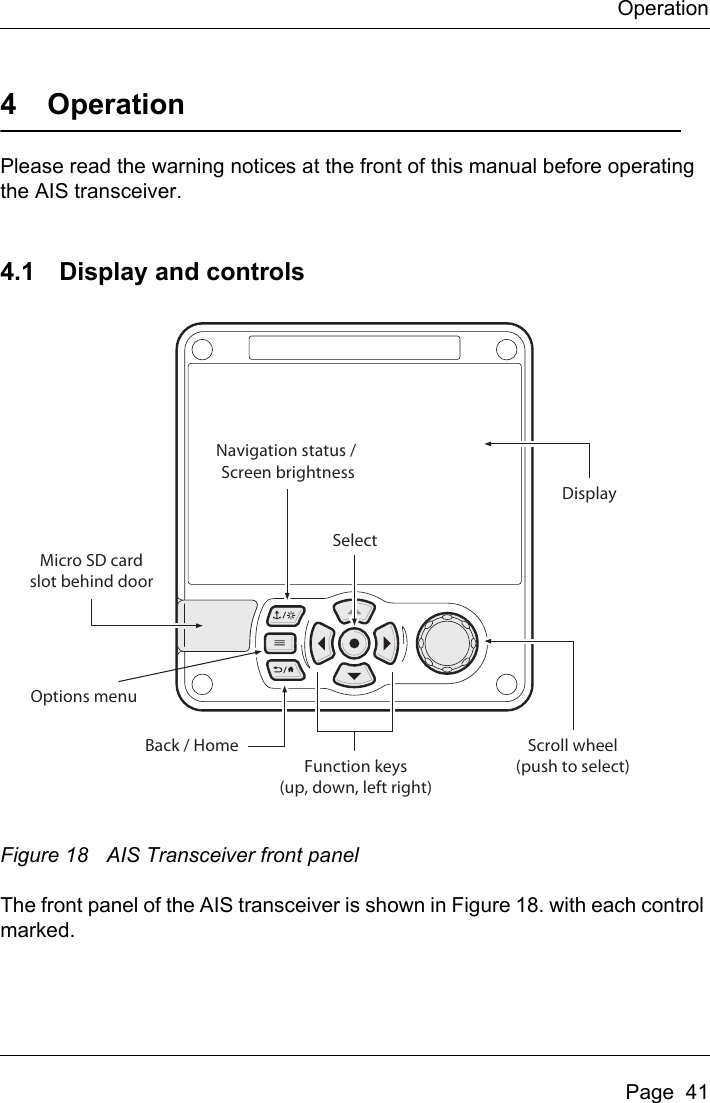 Operation

4 Operation

Please read the warning notices at the front of this manual before operating the AIS transceiver.

4.1 Display and controls

Navigation status / Screen brightness

Display

Select

Micro SD card slot behind door

Options menu

Back / Home

Function keys (up, down, left right)

Scroll wheel (push to select)

Figure 18 AIS Transceiver front panel

The front panel of the AIS transceiver is shown in Figure 18. with each control marked.

Page 41