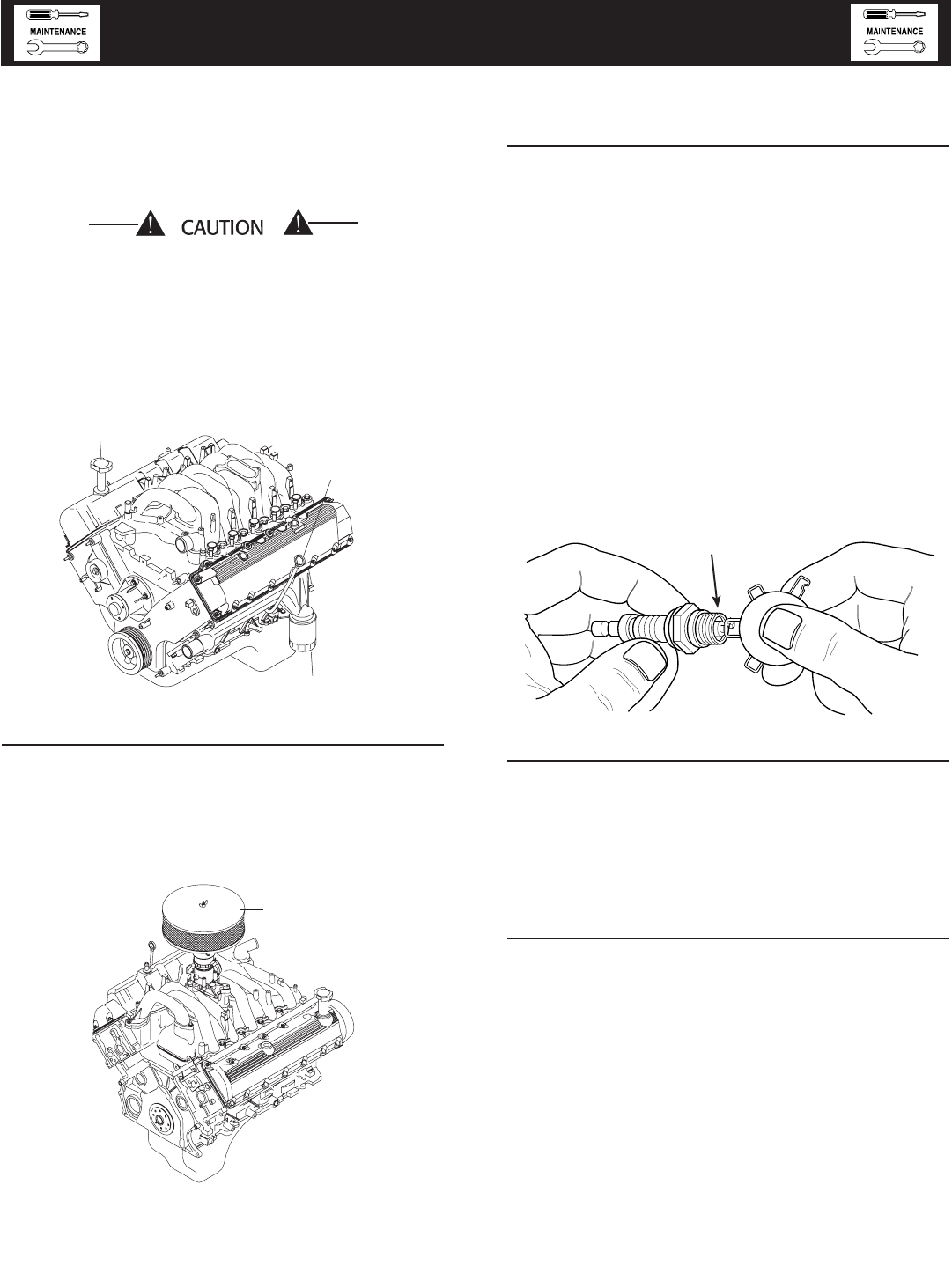 MAINTENANCE

MAINTENANCE

CAUTION