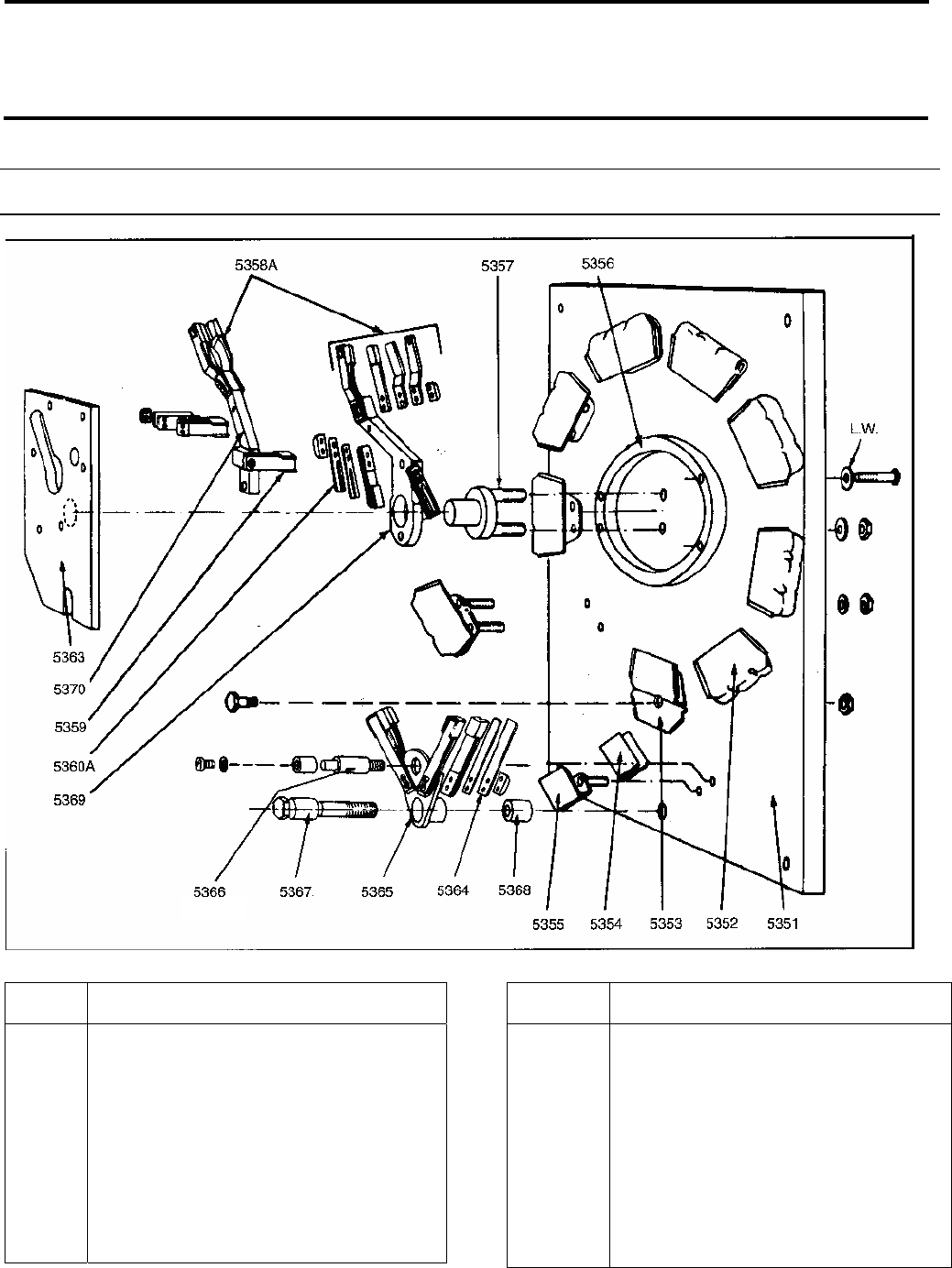 5358A

5357

5356

L.W.

5363

5370

5359

5360A

5369

5366

5367

5365

5364

5368

5355

5354

5353

5352

5351