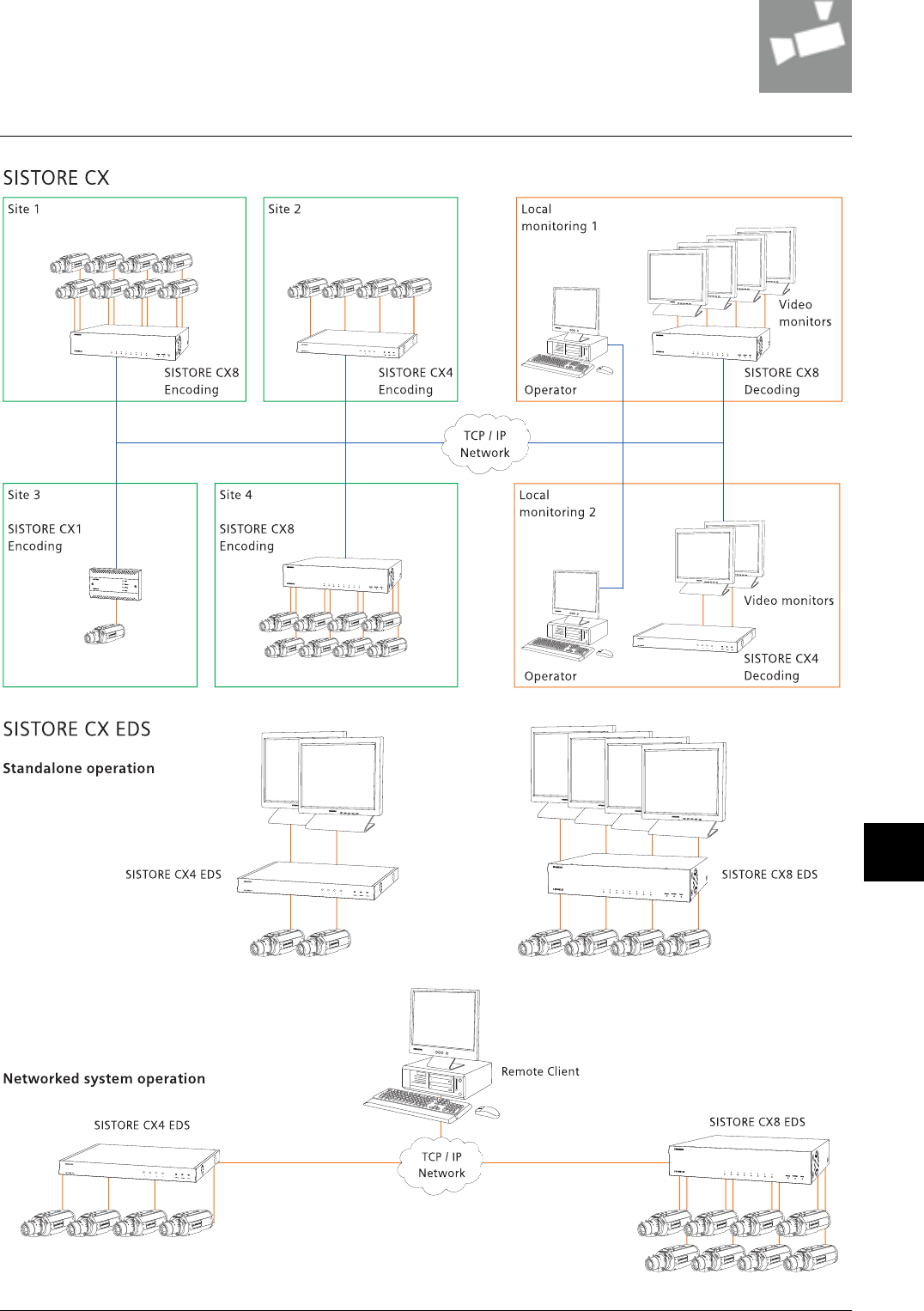 SISTORE CX

Site 1

SISTORE CX8
Encoding

Site 2

SISTORE CX4
Encoding

Local
monitoring 1

Video
monitors

Operator

SISTORE CX8
Decoding

TCP / IP
Network

Site 3

SISTORE CX1
Encoding

Site 4

SISTORE CX8
Encoding

Local
monitoring 2

Video monitors

Operator

SISTORE CX4
Decoding

SISTORE CX EDS

Standalone operation

SISTORE CX4 EDS

SISTORE CX8 EDS

Networked system operation

Remote Client

SISTORE CX4 EDS

TCP / IP
Network

SISTORE CX8 EDS