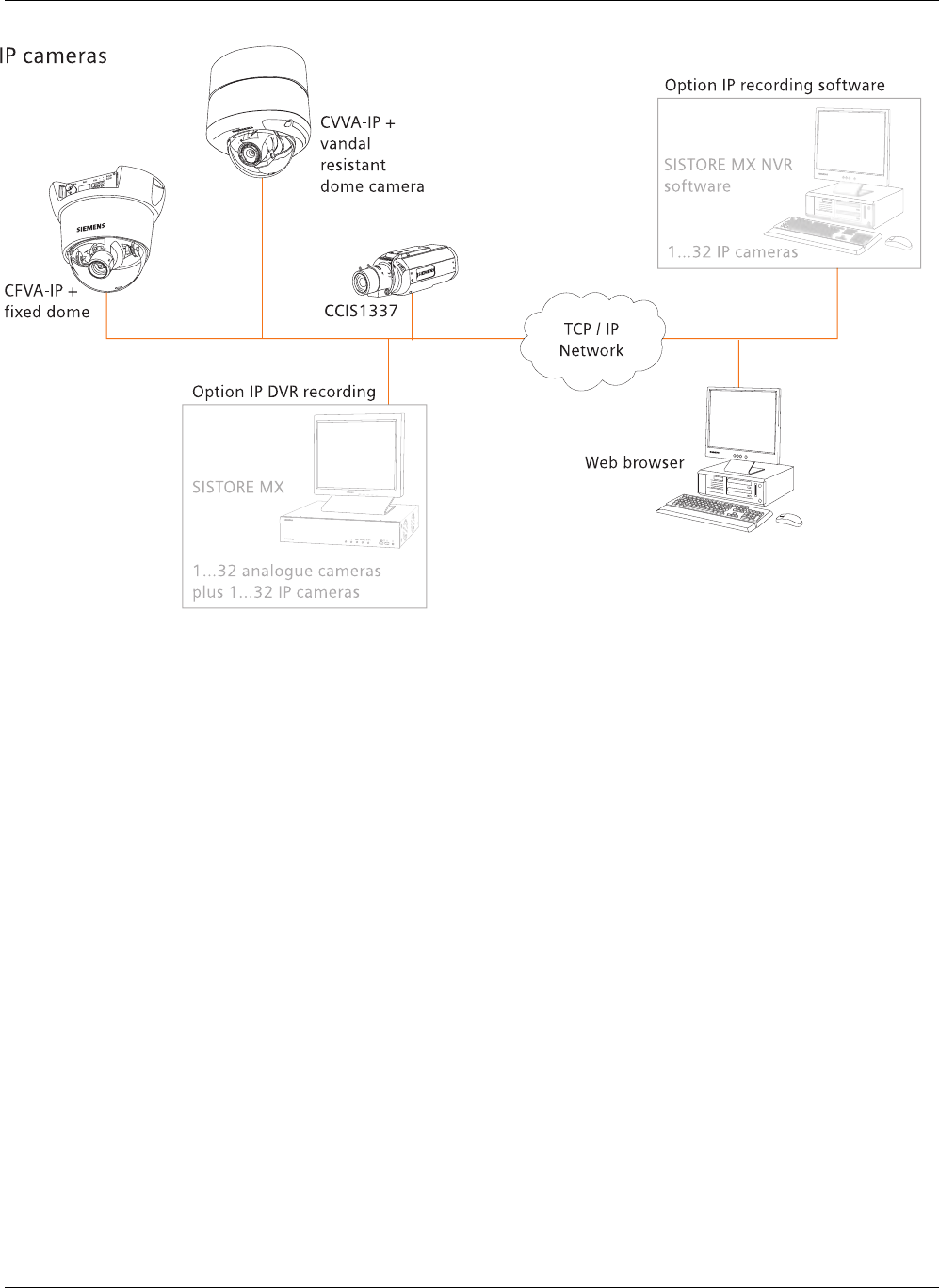 IP cameras

CVVA-IP + vandal resistant dome camera

SIEMENS

CFVA-IP + fixed dome

CCIS1337

Option IP recording software

SISTORE MX NVR software

1...32 IP cameras

TCP / IP Network

Option IP DVR recording

SISTORE MX

1...32 analogue cameras plus 1...32 IP cameras

Web browser