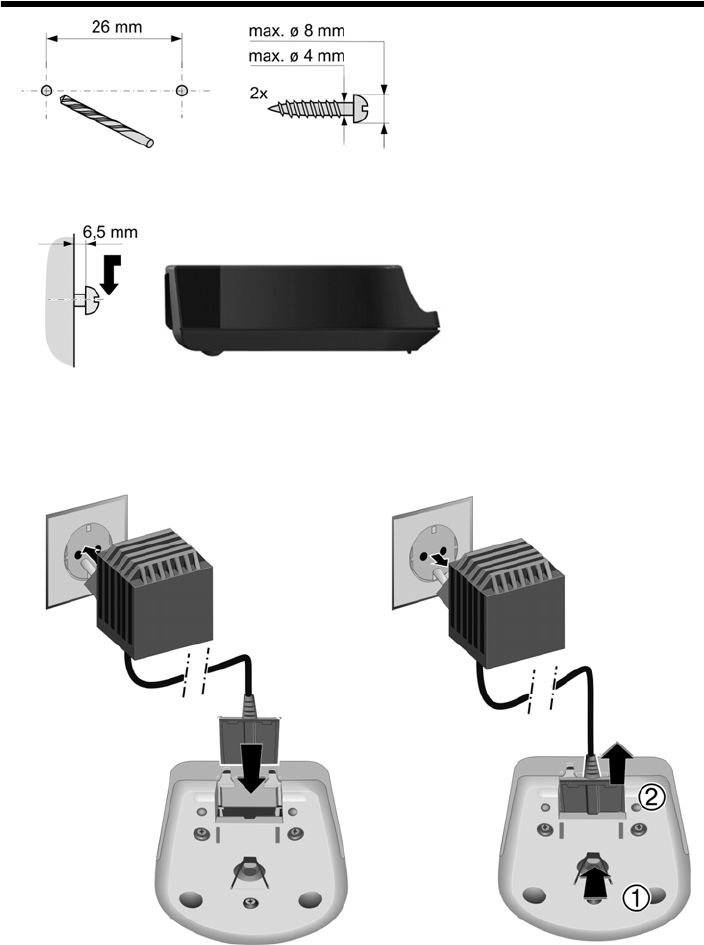 26 mm

max. ø 8 mm

max. ø 4 mm

2x

6,5 mm

②

①