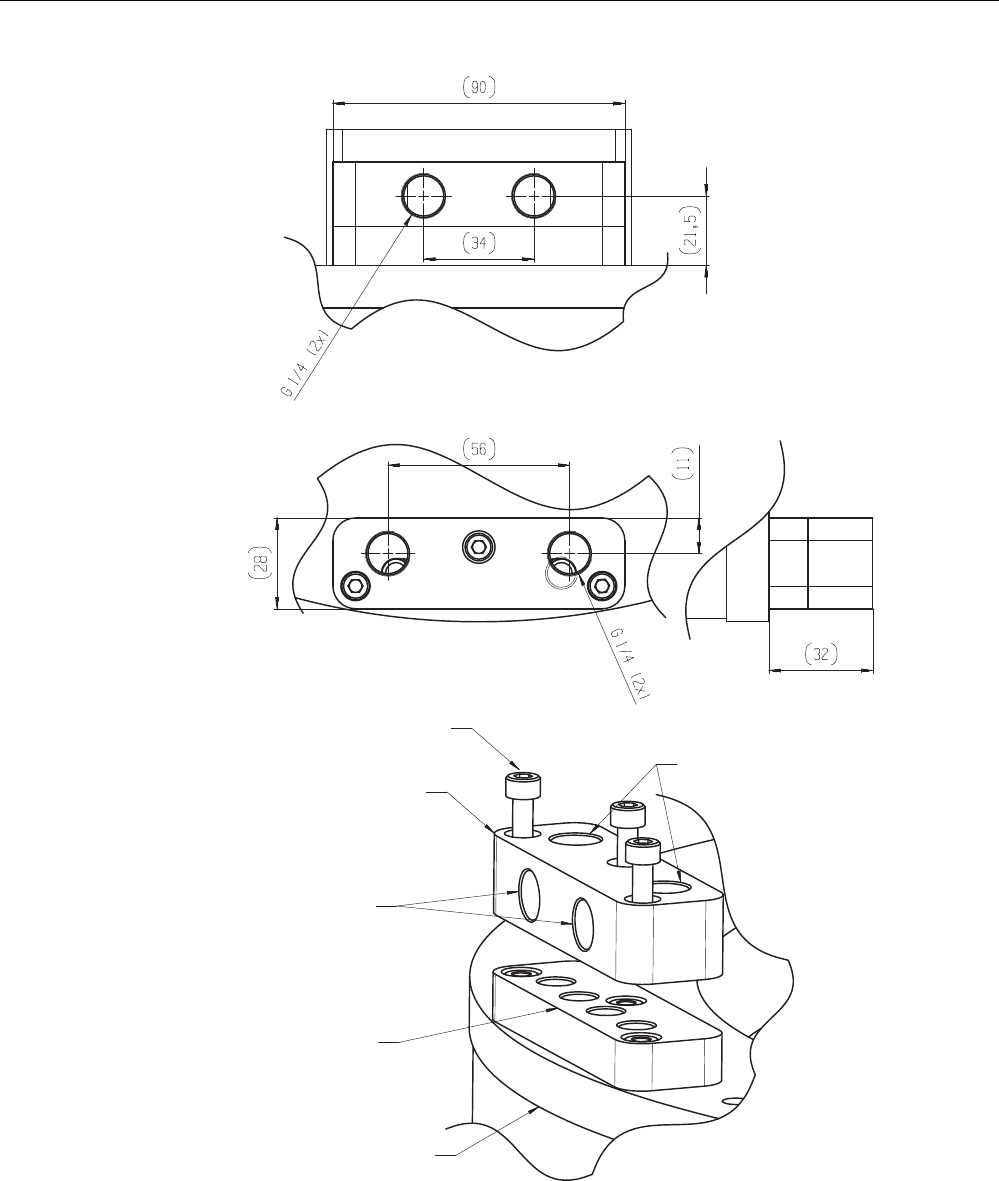 (90)

(34)

(21,5)

G 1/4 (2x)

(56)

(11)

(28)

G 1/4 (2x)

(32)