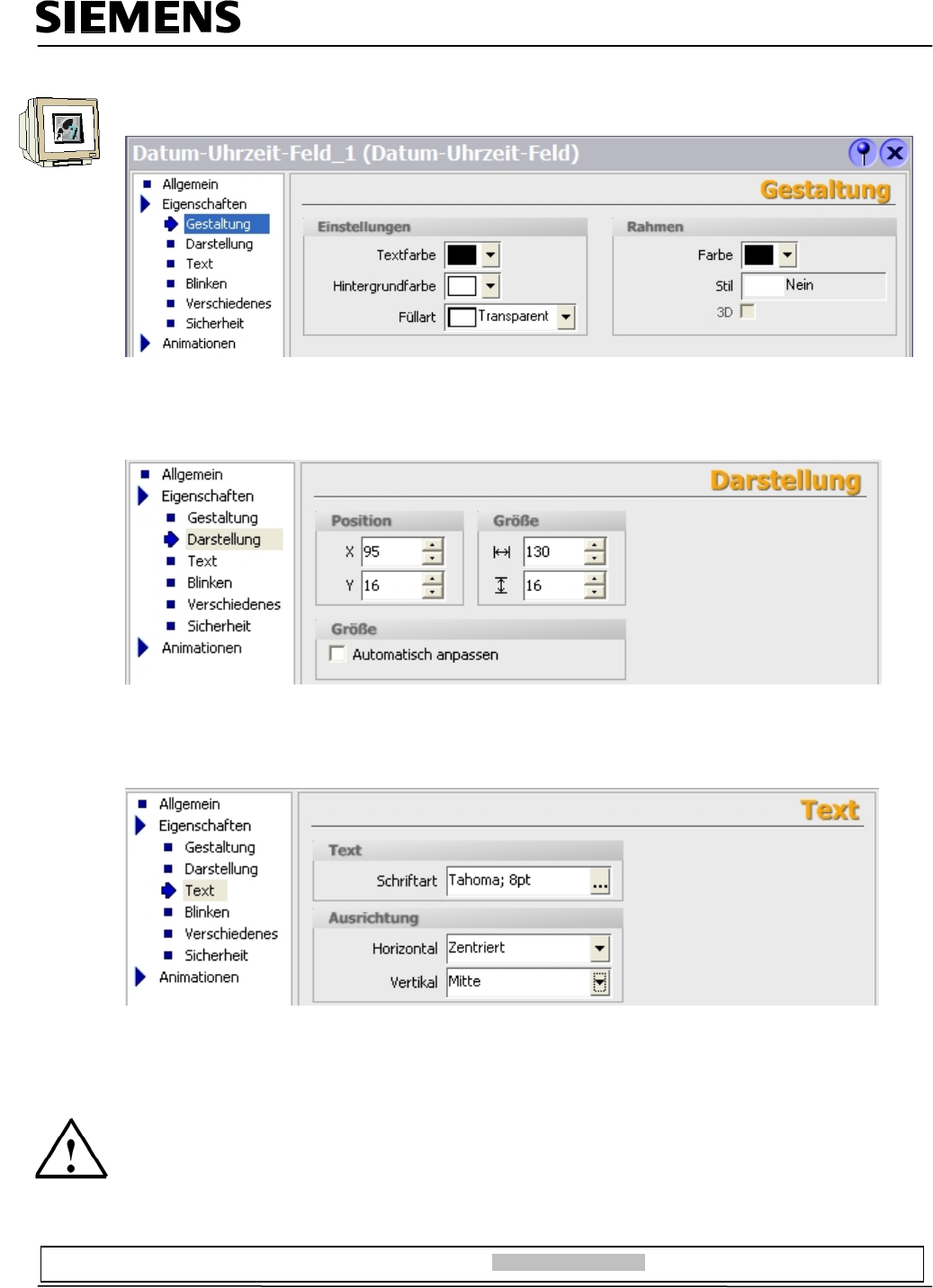 SIEMENS

Datum-Uhrzeit-Feld_1 (Datum-Uhrzeit-Feld)

Allgemein
Eigenschaften
Gestaltung
Darstellung
Text
Blinken
Verschiedenes
Sicherheit
Animationen

Gestaltung

Einstellungen
Textfarbe
Hintergrundfarbe
Füllart Transparent

Rahmen
Farbe
Stil Nein
3D

Allgemein
Eigenschaften
Gestaltung
Darstellung
Text
Blinken
Verschiedenes
Sicherheit
Animationen

Darstellung

Position
X 95
Y 16

Größe
130
16

Größe
Automatisch anpassen

Allgemein
Eigenschaften
Gestaltung
Darstellung
Text
Blinken
Verschiedenes
Sicherheit
Animationen

Text

Text
Schriftart Tahoma; 8pt ...

Ausrichtung
Horizontal Zentriert
Vertikal Mitte