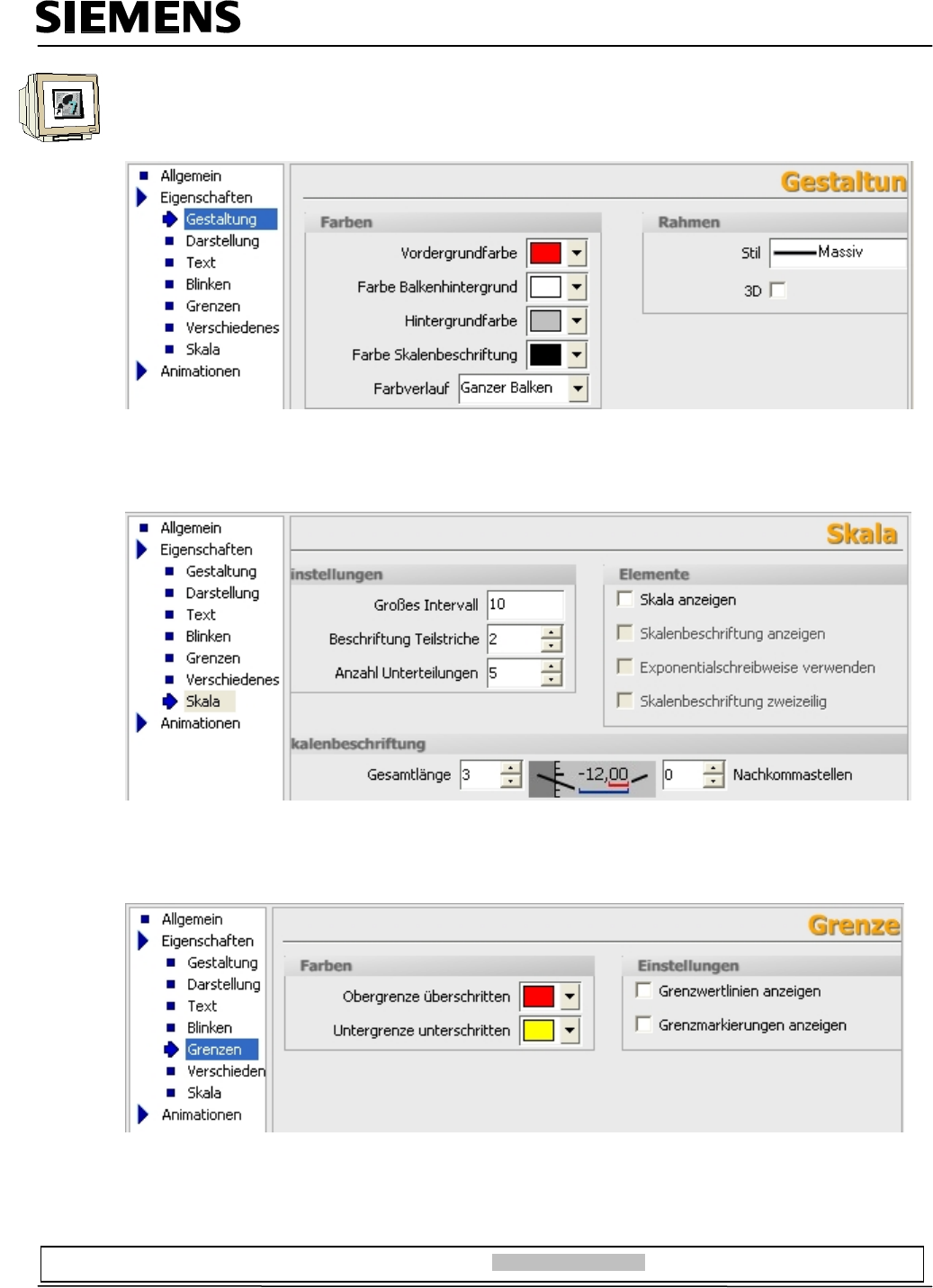 SIEMENS

Allgemein
Eigenschaften
Gestaltung
Darstellung
Text
Blinken
Grenzen
Verschiedenes
Skala
Animationen

Gestaltun

Farben
Vordergrundfarbe
Farbe Balkenhintergrund
Hintergrundfarbe
Farbe Skalenbeschriftung
Farbverlauf Ganzer Balken

Rahmen
Stil Massiv
3D

Allgemein
Eigenschaften
Gestaltung
Darstellung
Text
Blinken
Grenzen
Verschiedenes
Skala
Animationen

Skala

instellungen
Großes Intervall 10
Beschriftung Teilstriche 2
Anzahl Unterteilungen 5

Elemente
Skala anzeigen
Skalenbeschriftung anzeigen
Exponentialschreibweise verwenden
Skalenbeschriftung zweizeilig

kalenbeschriftung
Gesamtlänge 3 -12,00 0 Nachkommastellen

Allgemein
Eigenschaften
Gestaltung
Darstellung
Text
Blinken
Grenzen
Verschieden
Skala
Animationen

Grenze

Farben
Obergrenze überschritten
Untergrenze unterschritten

Einstellungen
Grenzwertlinien anzeigen
Grenzmarkierungen anzeigen