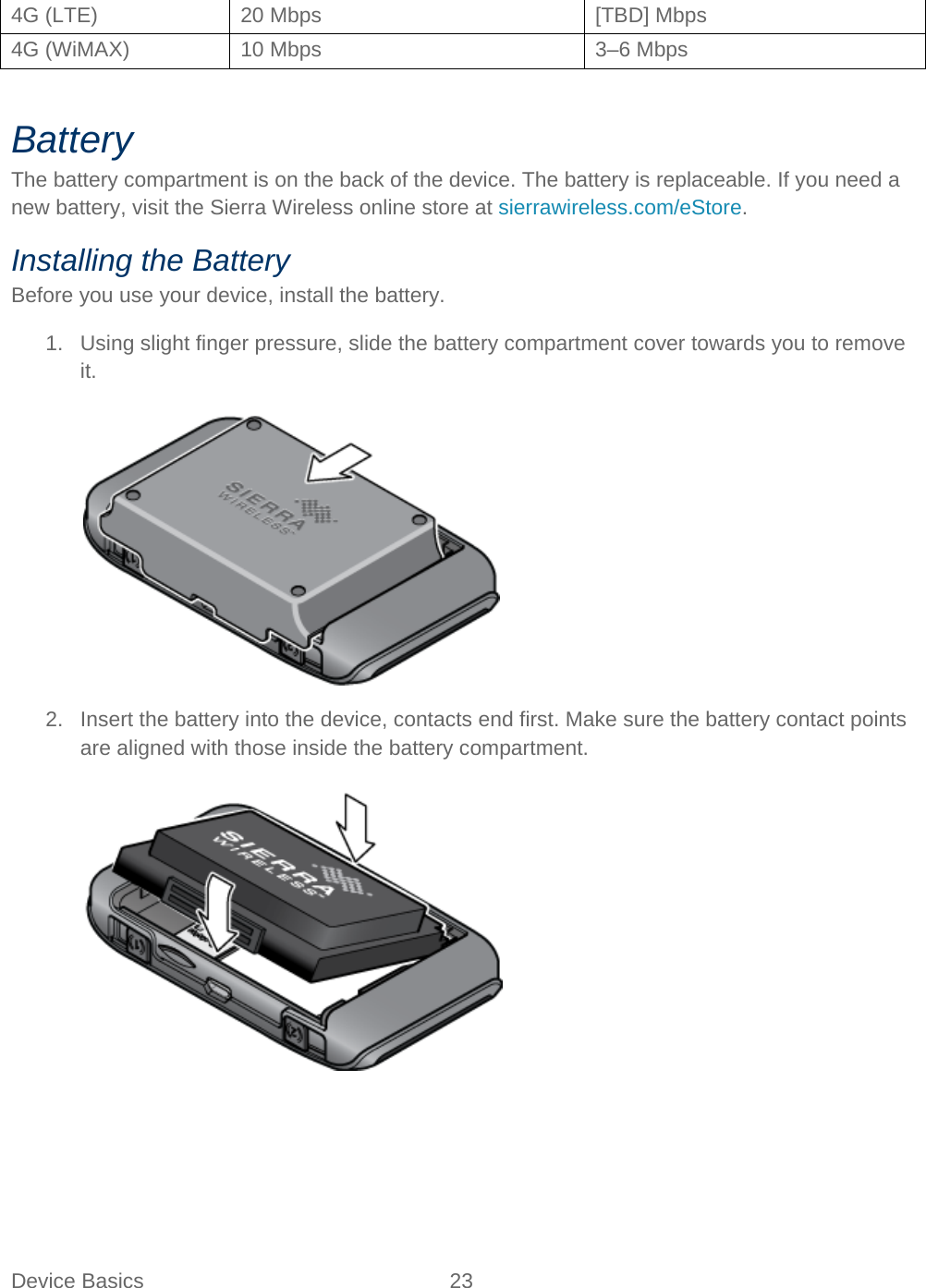 | 4G (LTE) | 20 Mbps | [TBD] Mbps |
|---|---|---|
| 4G (WiMAX) | 10 Mbps | 3–6 Mbps |

Battery

The battery compartment is on the back of the device. The battery is replaceable. If you need a new battery, visit the Sierra Wireless online store at sierrawireless.com/eStore.

Installing the Battery

Before you use your device, install the battery.

1. Using slight finger pressure, slide the battery compartment cover towards you to remove it.

SIERRA WIRELESS

2. Insert the battery into the device, contacts end first. Make sure the battery contact points are aligned with those inside the battery compartment.

SIERRA WIRELESS

Device Basics 23