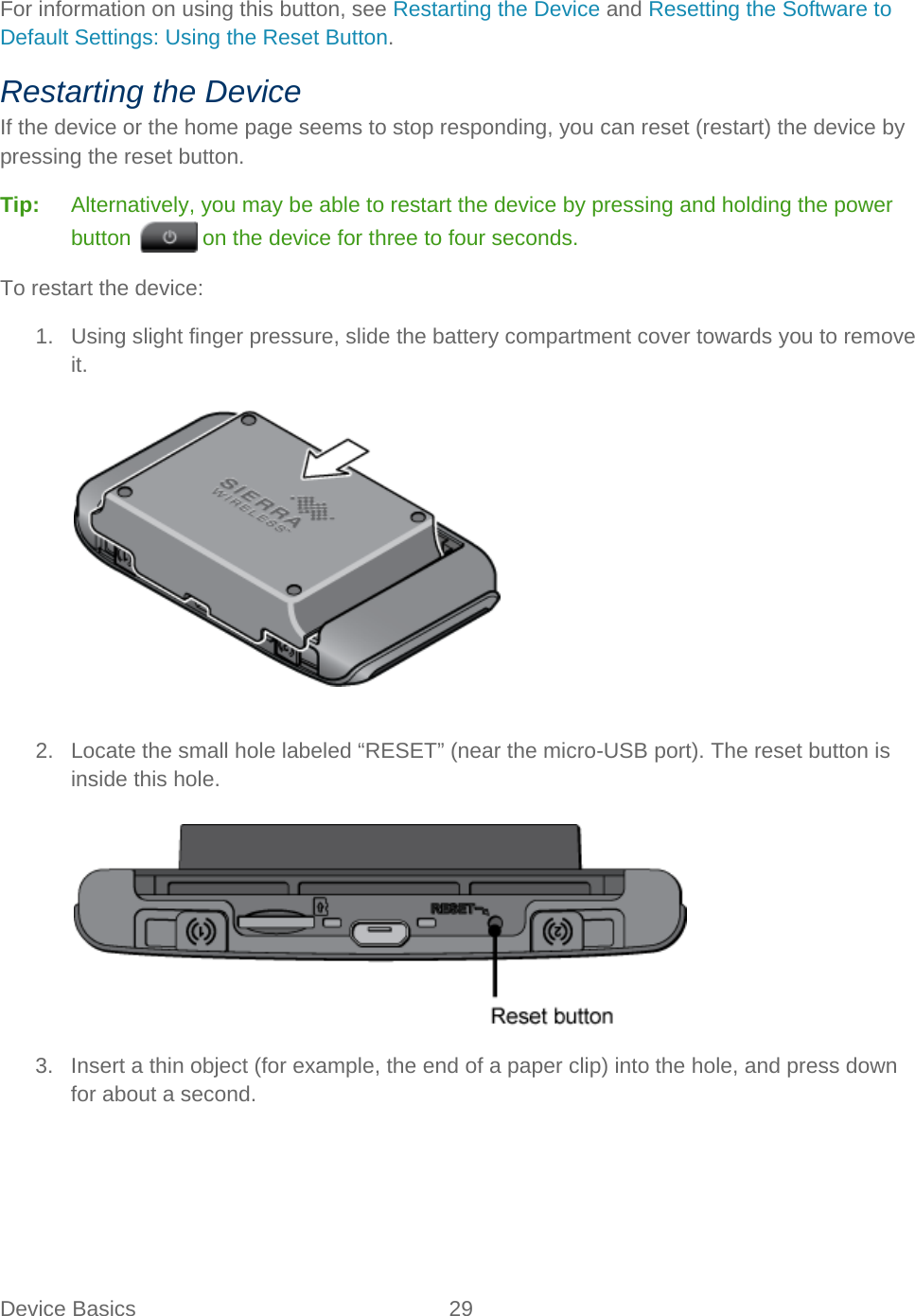 For information on using this button, see Restarting the Device and Resetting the Software to Default Settings: Using the Reset Button.

Restarting the Device

If the device or the home page seems to stop responding, you can reset (restart) the device by pressing the reset button.

Tip: Alternatively, you may be able to restart the device by pressing and holding the power button on the device for three to four seconds.

To restart the device:

1. Using slight finger pressure, slide the battery compartment cover towards you to remove it.

SIERRA WIRELESS

2. Locate the small hole labeled “RESET” (near the micro-USB port). The reset button is inside this hole.

RESET

Reset button

3. Insert a thin object (for example, the end of a paper clip) into the hole, and press down for about a second.

Device Basics 29