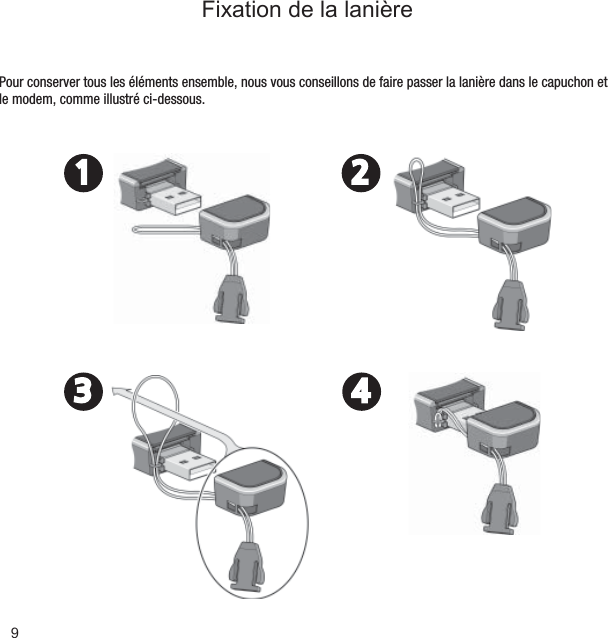 Fixation de la lanière

Pour conserver tous les éléments ensemble, nous vous conseillons de faire passer la lanière dans le capuchon et le modem, comme illustré ci-dessous.

1

2

3

4

9