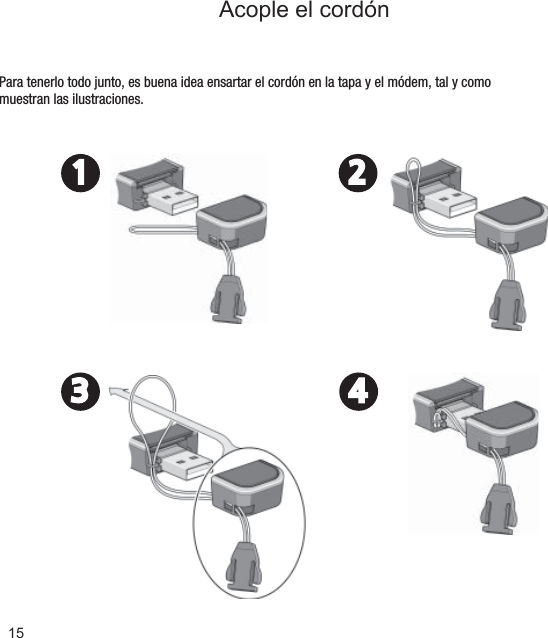 Acople el cordón

Para tenerlo todo junto, es buena idea ensartar el cordón en la tapa y el módem, tal y como muestran las ilustraciones.

1

2

3

4

15