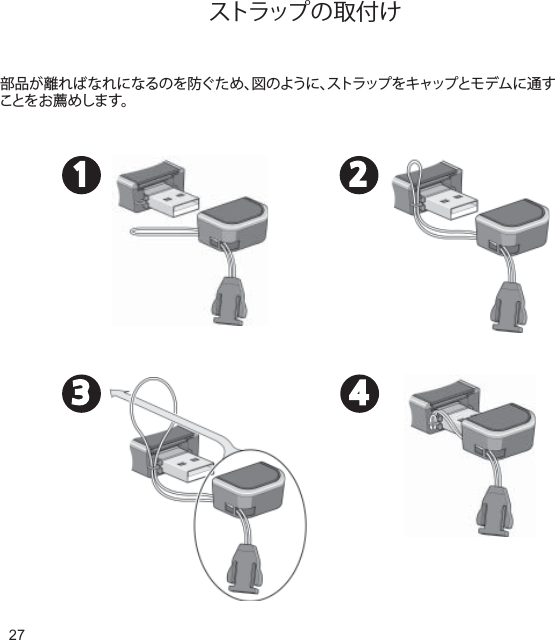 ストラップの取付け

部品が離ればなれになるのを防ぐため、図のように、ストラップをキャップとモデムに通すことをお薦めします。

1

2

3

4

27