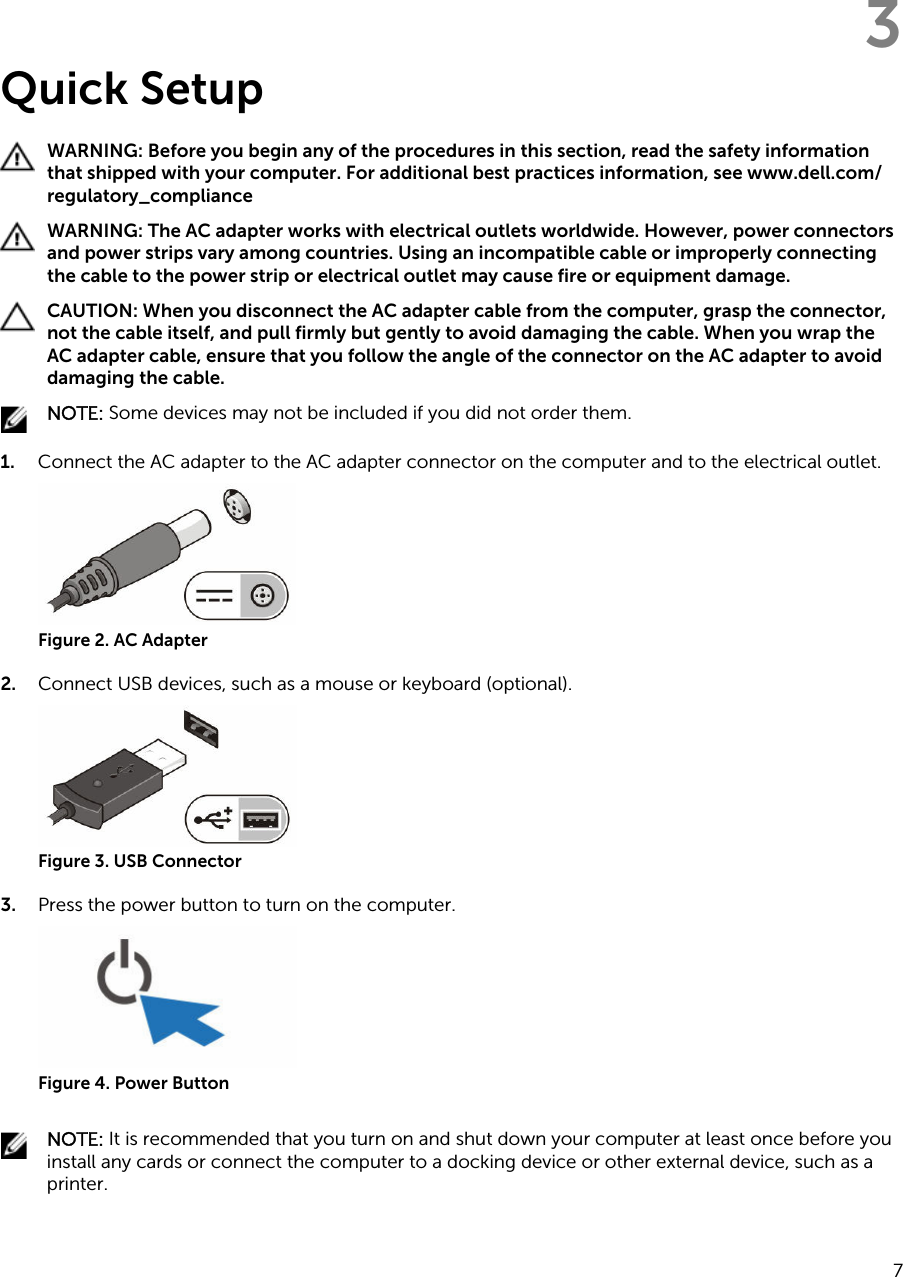 3

Quick Setup

WARNING: Before you begin any of the procedures in this section, read the safety information that shipped with your computer. For additional best practices information, see www.dell.com/regulatory_compliance

WARNING: The AC adapter works with electrical outlets worldwide. However, power connectors and power strips vary among countries. Using an incompatible cable or improperly connecting the cable to the power strip or electrical outlet may cause fire or equipment damage.

CAUTION: When you disconnect the AC adapter cable from the computer, grasp the connector, not the cable itself, and pull firmly but gently to avoid damaging the cable. When you wrap the AC adapter cable, ensure that you follow the angle of the connector on the AC adapter to avoid damaging the cable.

NOTE: Some devices may not be included if you did not order them.

1. Connect the AC adapter to the AC adapter connector on the computer and to the electrical outlet.

Figure 2. AC Adapter

2. Connect USB devices, such as a mouse or keyboard (optional).

Figure 3. USB Connector

3. Press the power button to turn on the computer.

Figure 4. Power Button

NOTE: It is recommended that you turn on and shut down your computer at least once before you install any cards or connect the computer to a docking device or other external device, such as a printer.

7