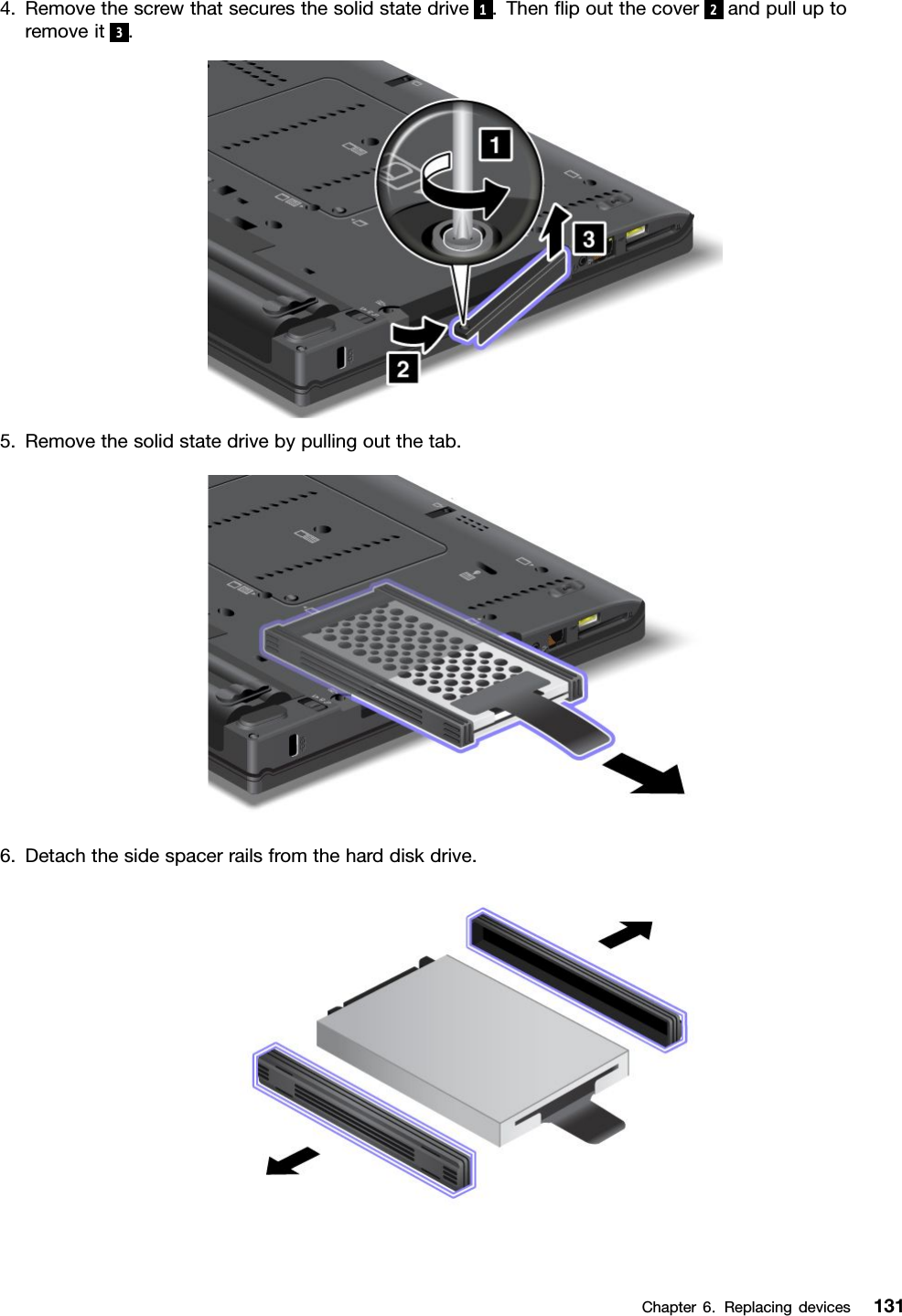 4. Remove the screw that secures the solid state drive 1. Then flip out the cover 2 and pull up to remove it 3.

1

3

2

5. Remove the solid state drive by pulling out the tab.

6. Detach the side spacer rails from the hard disk drive.

Chapter 6. Replacing devices 131