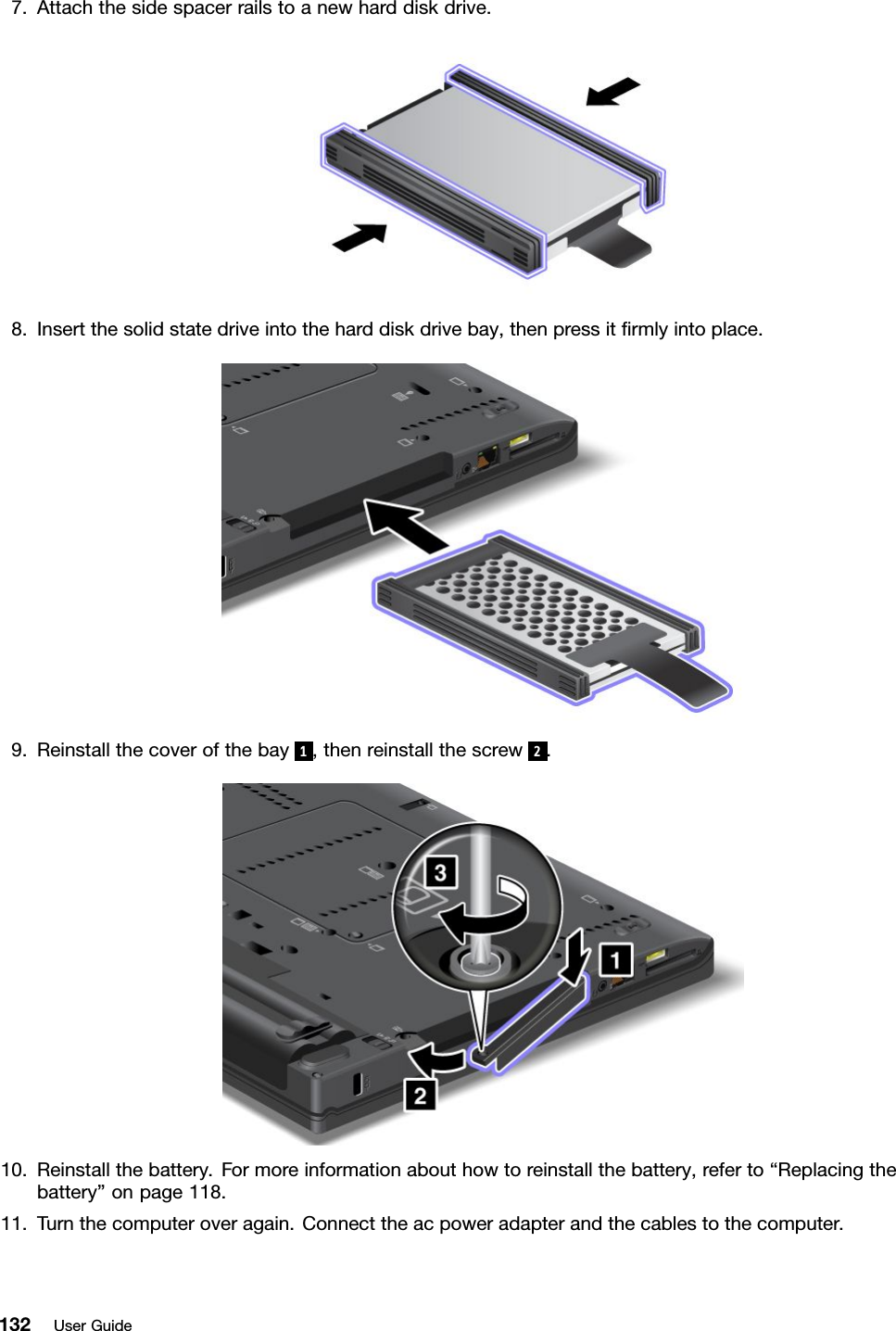 7. Attach the side spacer rails to a new hard disk drive.

8. Insert the solid state drive into the hard disk drive bay, then press it firmly into place.

9. Reinstall the cover of the bay 1, then reinstall the screw 2.

3

1

2

10. Reinstall the battery. For more information about how to reinstall the battery, refer to “Replacing the battery” on page 118.

11. Turn the computer over again. Connect the ac power adapter and the cables to the computer.

132 User Guide