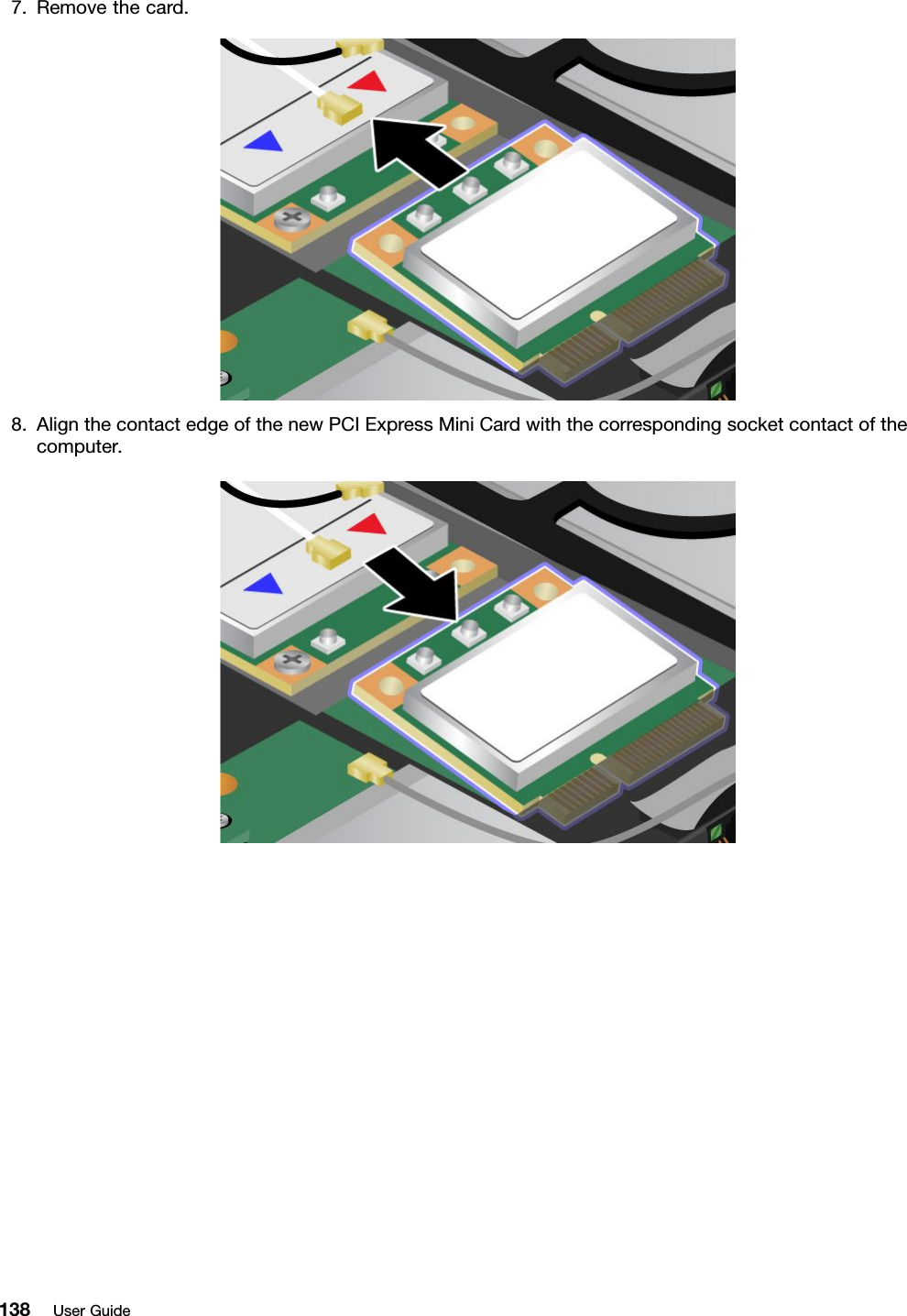 7. Remove the card.

8. Align the contact edge of the new PCI Express Mini Card with the corresponding socket contact of the computer.

138 User Guide