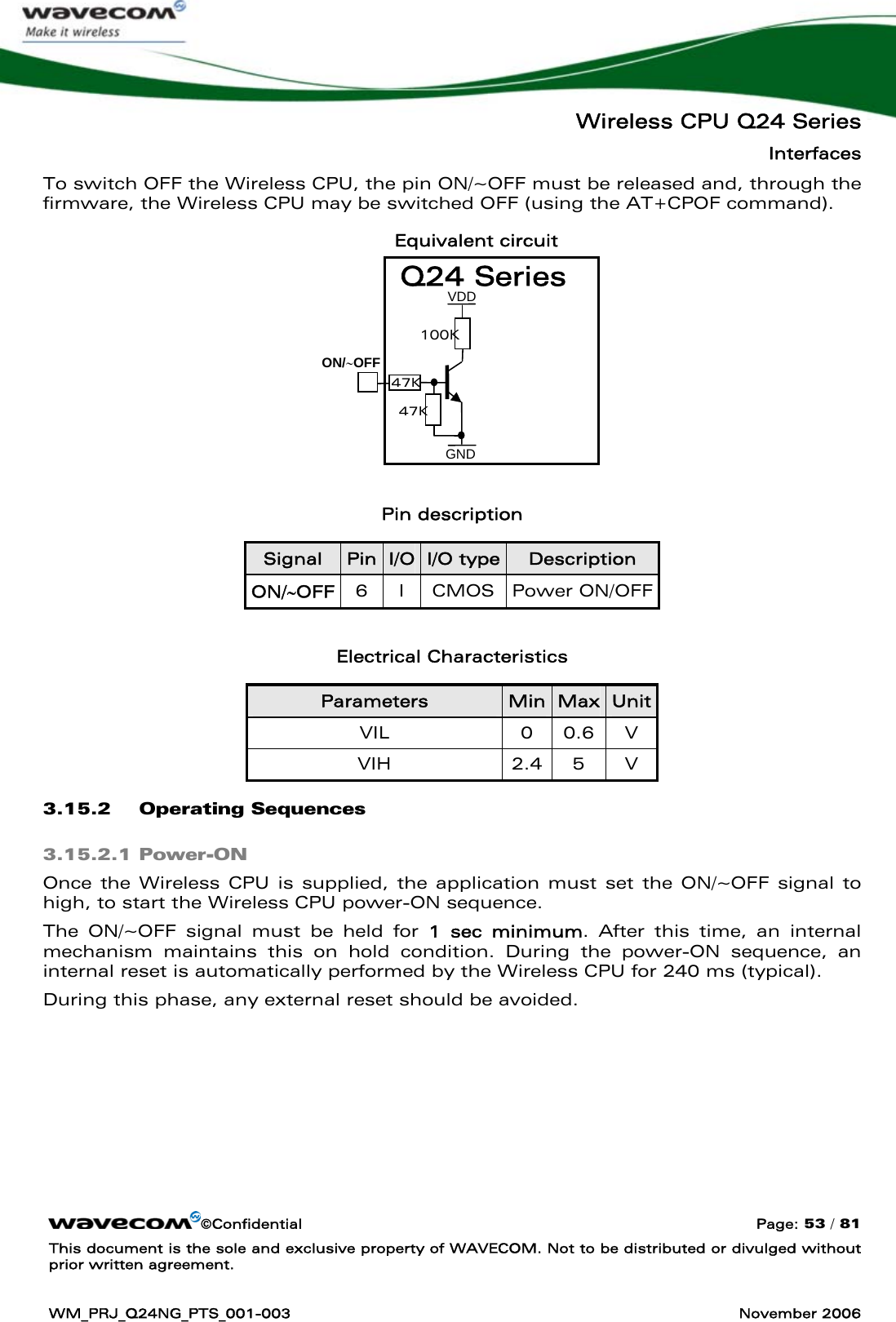 wavecom
Make it wireless

Wireless CPU Q24 Series
Interfaces

To switch OFF the Wireless CPU, the pin ON/~OFF must be released and, through the firmware, the Wireless CPU may be switched OFF (using the AT+CPOF command).

Equivalent circuit

Q24 Series
VDD
100K
ON/~OFF
47K
47K
GND

Pin description

| Signal | Pin | I/O | I/O type | Description |
|---|---|---|---|---|
| ON/~OFF | 6 | I | CMOS | Power ON/OFF |

Electrical Characteristics

| Parameters | Min | Max | Unit |
|---|---|---|---|
| VIL | 0 | 0.6 | V |
| VIH | 2.4 | 5 | V |

3.15.2 Operating Sequences

3.15.2.1 Power-ON

Once the Wireless CPU is supplied, the application must set the ON/~OFF signal to high, to start the Wireless CPU power-ON sequence.

The ON/~OFF signal must be held for 1 sec minimum. After this time, an internal mechanism maintains this on hold condition. During the power-ON sequence, an internal reset is automatically performed by the Wireless CPU for 240 ms (typical).

During this phase, any external reset should be avoided.

wavecom ©Confidential Page: 53 / 81

This document is the sole and exclusive property of WAVECOM. Not to be distributed or divulged without prior written agreement.

WM_PRJ_Q24NG_PTS_001-003 November 2006