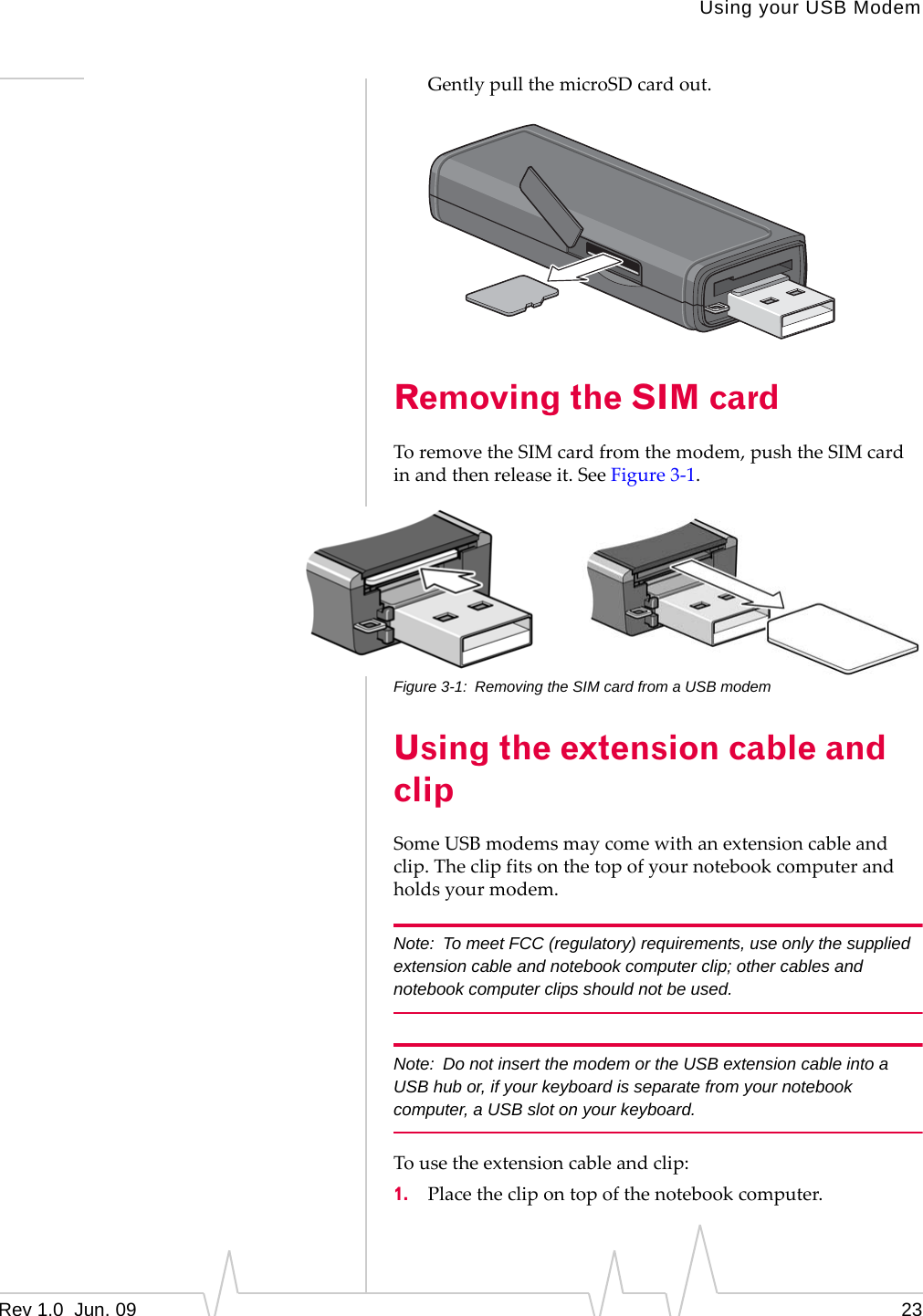 Using your USB Modem

Gently pull the microSD card out.

Removing the SIM card

To remove the SIM card from the modem, push the SIM card in and then release it. See Figure 3-1.

Figure 3-1: Removing the SIM card from a USB modem

Using the extension cable and clip

Some USB modems may come with an extension cable and clip. The clip fits on the top of your notebook computer and holds your modem.

Note: To meet FCC (regulatory) requirements, use only the supplied extension cable and notebook computer clip; other cables and notebook computer clips should not be used.

Note: Do not insert the modem or the USB extension cable into a USB hub or, if your keyboard is separate from your notebook computer, a USB slot on your keyboard.

To use the extension cable and clip:

1. Place the clip on top of the notebook computer.

Rev 1.0 Jun. 09

23