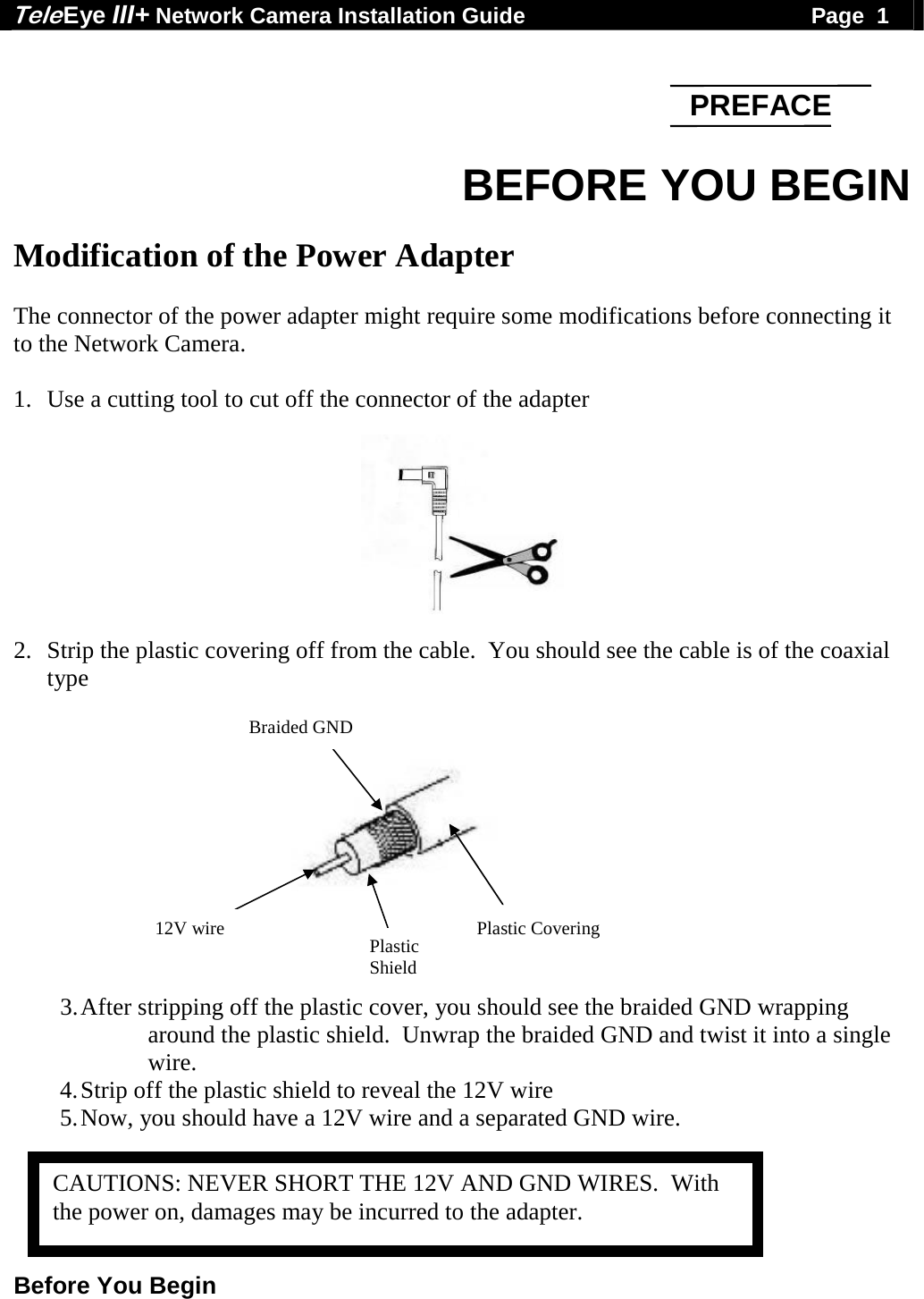 TeleEye III+ Network Camera Installation Guide Page 1

PREFACE

BEFORE YOU BEGIN

Modification of the Power Adapter

The connector of the power adapter might require some modifications before connecting it to the Network Camera.

1. Use a cutting tool to cut off the connector of the adapter

2. Strip the plastic covering off from the cable. You should see the cable is of the coaxial type

Braided GND

12V wire

Plastic Shield

Plastic Covering

3. After stripping off the plastic cover, you should see the braided GND wrapping around the plastic shield. Unwrap the braided GND and twist it into a single wire.
4. Strip off the plastic shield to reveal the 12V wire
5. Now, you should have a 12V wire and a separated GND wire.

CAUTIONS: NEVER SHORT THE 12V AND GND WIRES. With the power on, damages may be incurred to the adapter.

Before You Begin