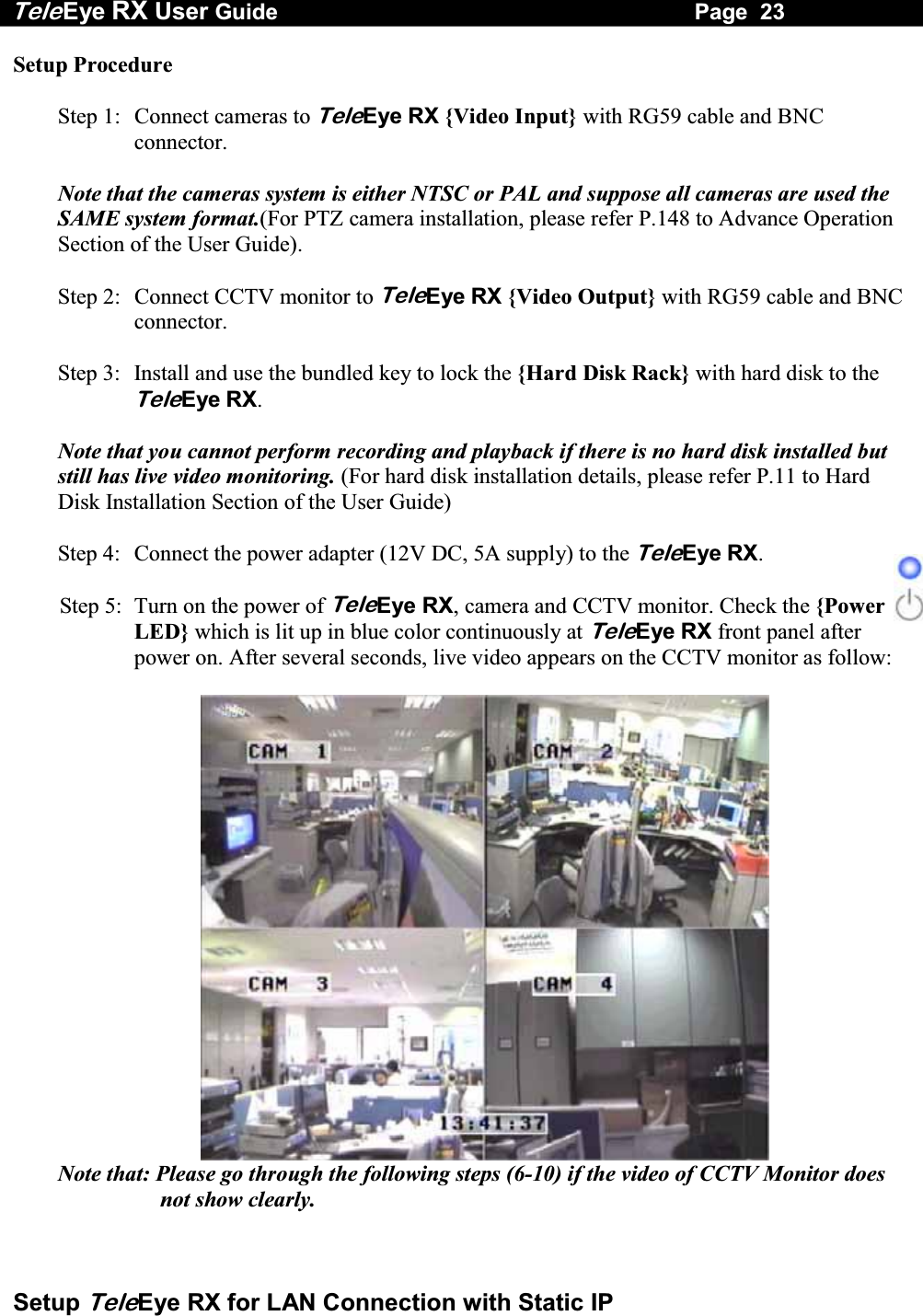 TeleEye RX User Guide Page 23

Setup Procedure

Step 1: Connect cameras to TeleEye RX {Video Input} with RG59 cable and BNC connector.

Note that the cameras system is either NTSC or PAL and suppose all cameras are used the SAME system format.(For PTZ camera installation, please refer P.148 to Advance Operation Section of the User Guide).

Step 2: Connect CCTV monitor to TeleEye RX {Video Output} with RG59 cable and BNC connector.

Step 3: Install and use the bundled key to lock the {Hard Disk Rack} with hard disk to the TeleEye RX.

Note that you cannot perform recording and playback if there is no hard disk installed but still has live video monitoring. (For hard disk installation details, please refer P.11 to Hard Disk Installation Section of the User Guide)

Step 4: Connect the power adapter (12V DC, 5A supply) to the TeleEye RX.

Step 5: Turn on the power of TeleEye RX, camera and CCTV monitor. Check the {Power LED} which is lit up in blue color continuously at TeleEye RX front panel after power on. After several seconds, live video appears on the CCTV monitor as follow:

CAM 1
CAM 2
CAM 3
CAM 4
13:41:37

Note that: Please go through the following steps (6-10) if the video of CCTV Monitor does not show clearly.

Setup TeleEye RX for LAN Connection with Static IP