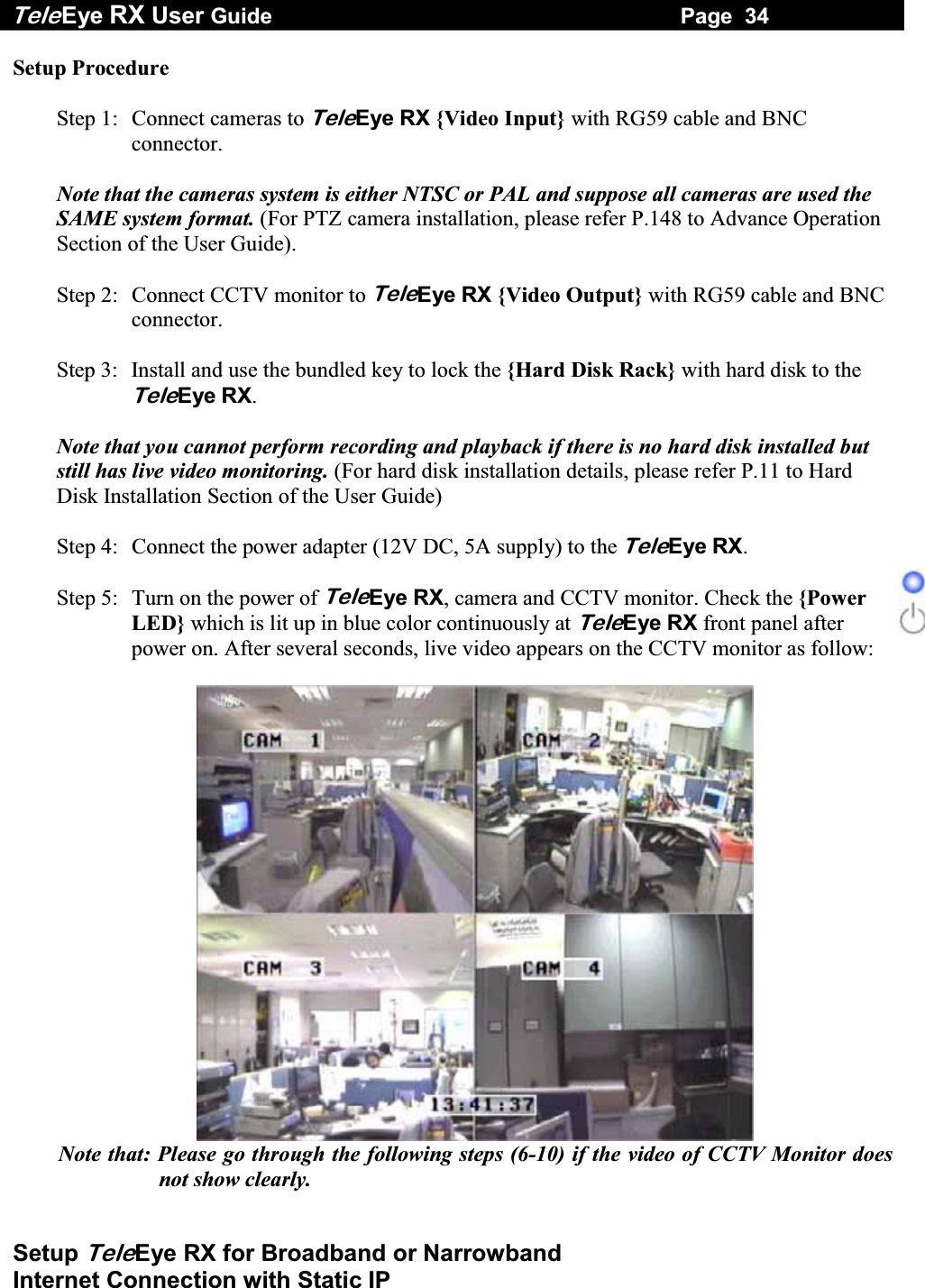 TeleEye RX User Guide Page 34

Setup Procedure

Step 1: Connect cameras to TeleEye RX {Video Input} with RG59 cable and BNC connector.

Note that the cameras system is either NTSC or PAL and suppose all cameras are used the SAME system format. (For PTZ camera installation, please refer P.148 to Advance Operation Section of the User Guide).

Step 2: Connect CCTV monitor to TeleEye RX {Video Output} with RG59 cable and BNC connector.

Step 3: Install and use the bundled key to lock the {Hard Disk Rack} with hard disk to the TeleEye RX.

Note that you cannot perform recording and playback if there is no hard disk installed but still has live video monitoring. (For hard disk installation details, please refer P.11 to Hard Disk Installation Section of the User Guide)

Step 4: Connect the power adapter (12V DC, 5A supply) to the TeleEye RX.

Step 5: Turn on the power of TeleEye RX, camera and CCTV monitor. Check the {Power LED} which is lit up in blue color continuously at TeleEye RX front panel after power on. After several seconds, live video appears on the CCTV monitor as follow:

CAM 1
CAM 2
CAM 3
CAM 4
13:41:37

Note that: Please go through the following steps (6-10) if the video of CCTV Monitor does not show clearly.

Setup TeleEye RX for Broadband or Narrowband Internet Connection with Static IP